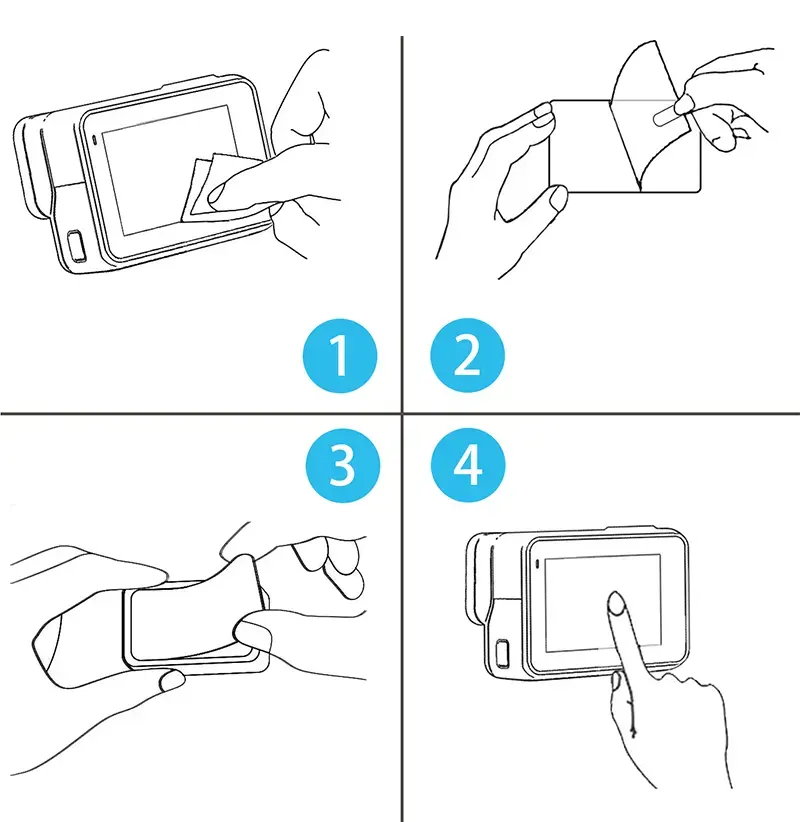 1

2

3

4