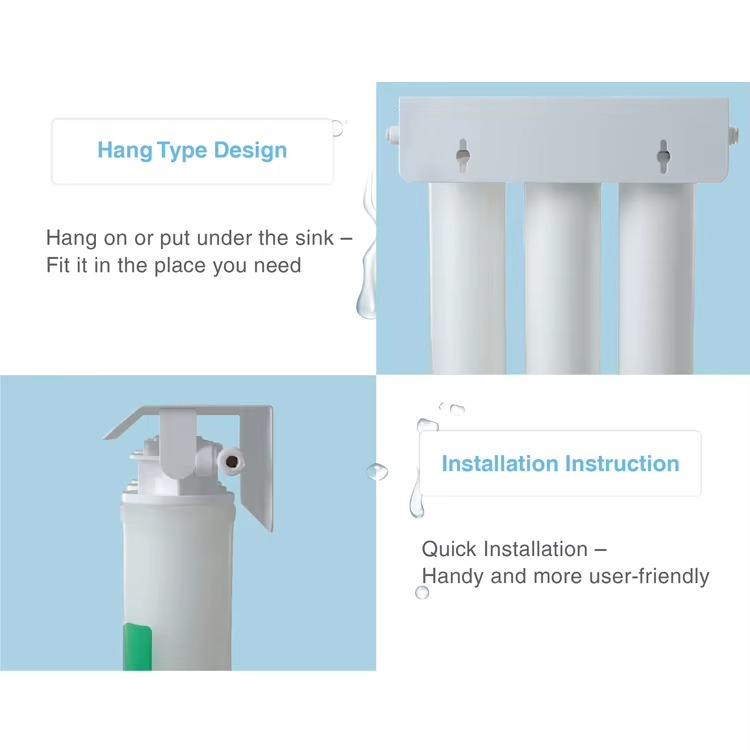 Hang Type Design

Hang on or put under the sink – Fit it in the place you need

Installation Instruction

Quick Installation – Handy and more user-friendly