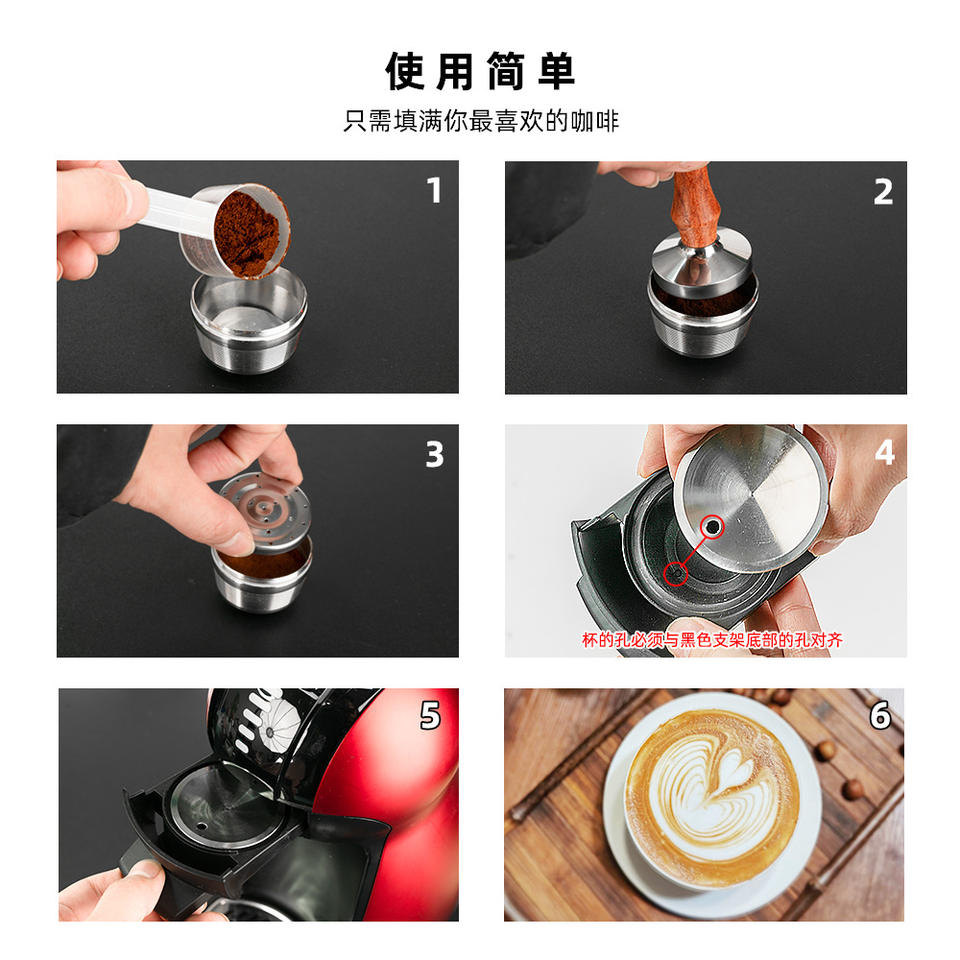 使用简单

只需填满你最喜欢的咖啡

1

2

3

4

杯的孔必须与黑色支架底部的孔对齐

5

6