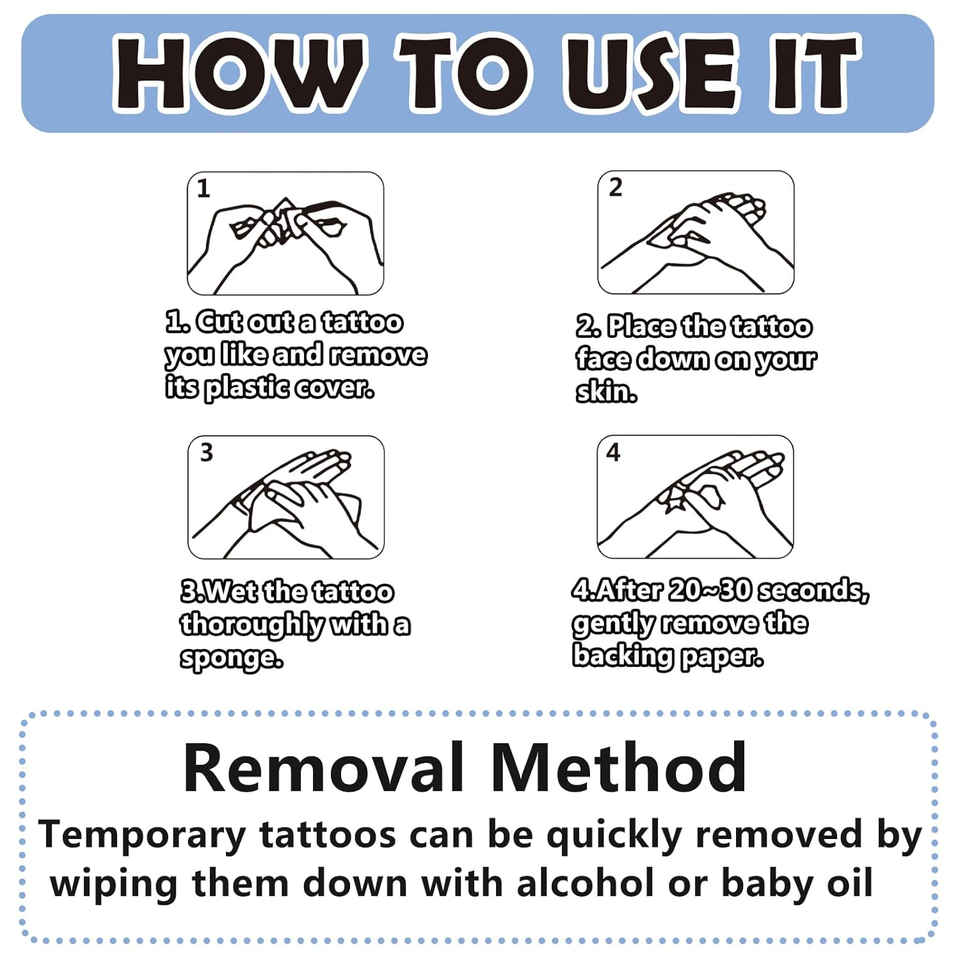 HOW TO USE IT

1

1. Cut out a tattoo you like and remove its plastic cover.

2

2. Place the tattoo face down on your skin.

3

3.Wet the tattoo thoroughly with a sponge.

4

4.After 20~30 seconds, gently remove the backing paper.

Removal Method

Temporary tattoos can be quickly removed by wiping them down with alcohol or baby oil