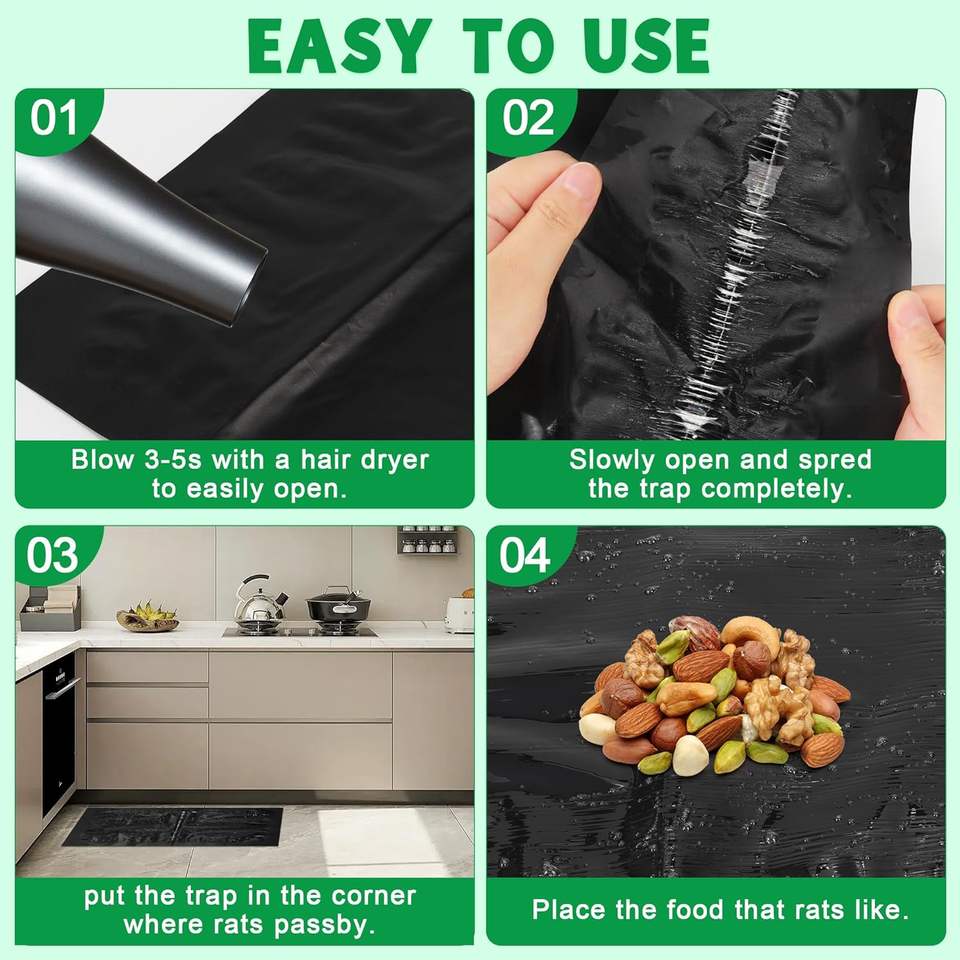 EASY TO USE

01

Blow 3-5s with a hair dryer to easily open.

02

Slowly open and spred the trap completely.

03

put the trap in the corner where rats passby.

04

Place the food that rats like.