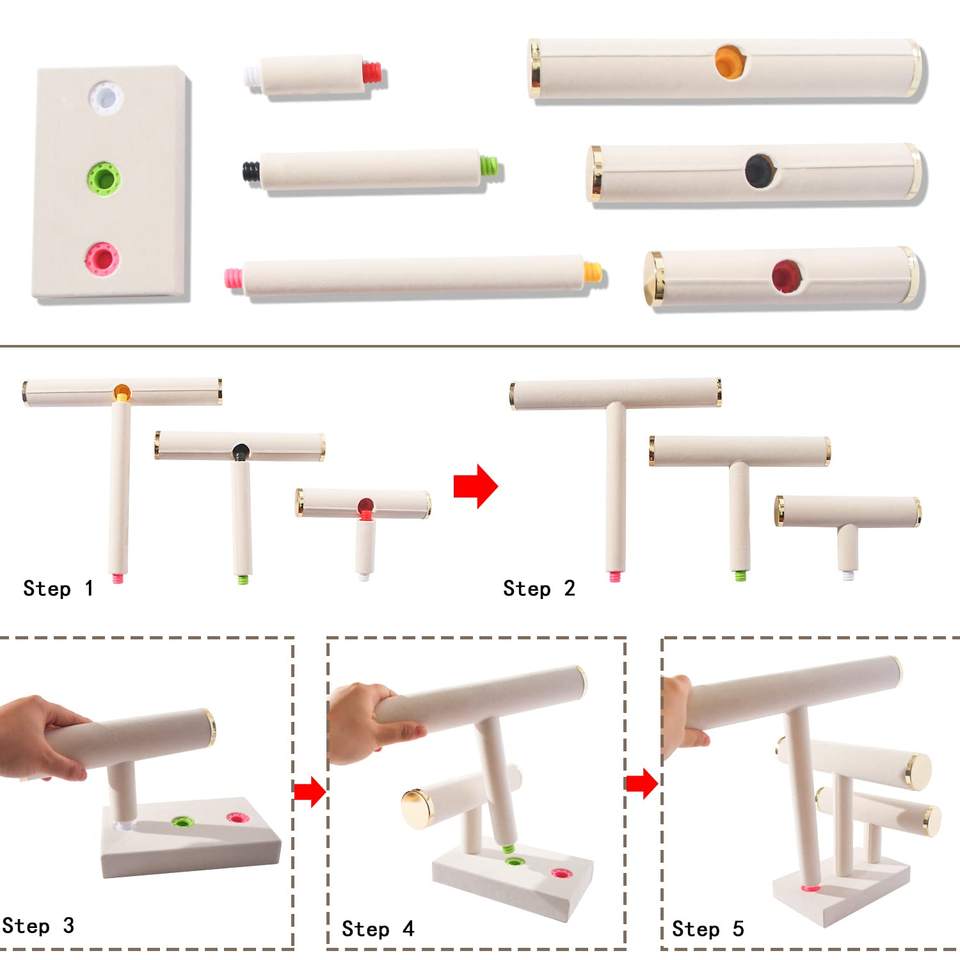 Step 1

Step 2

Step 3

Step 4

Step 5