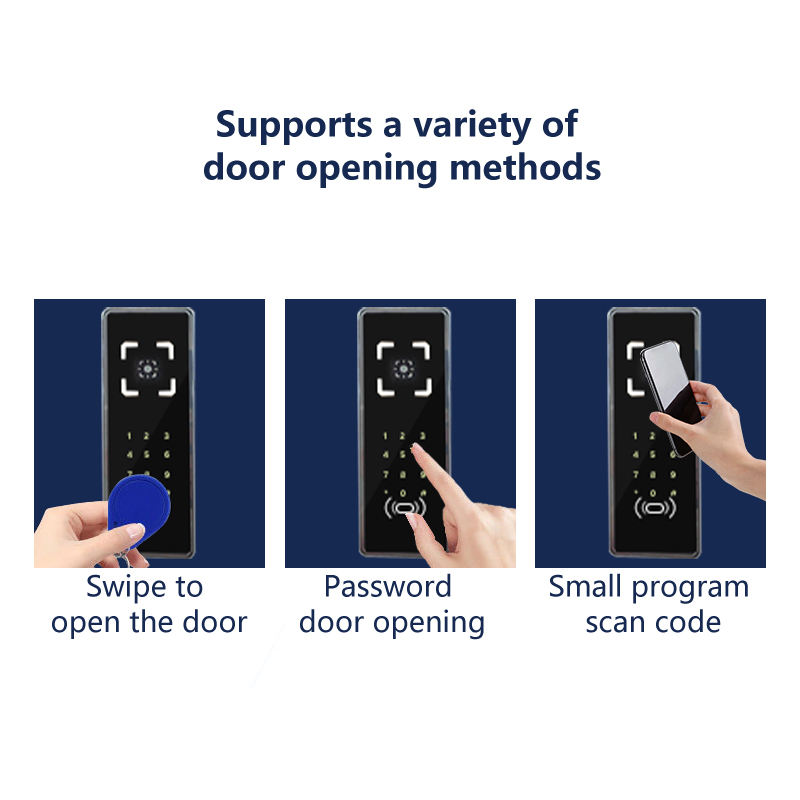 Supports a variety of door opening methods

1 2 3
4 5 6
7 8 9
* 0 #

Swipe to open the door

1 2 3
4 5 6
7 8 9
* 0 #

Password door opening

1 2 3
4 5 6
7 8 9
* 0 #

Small program scan code