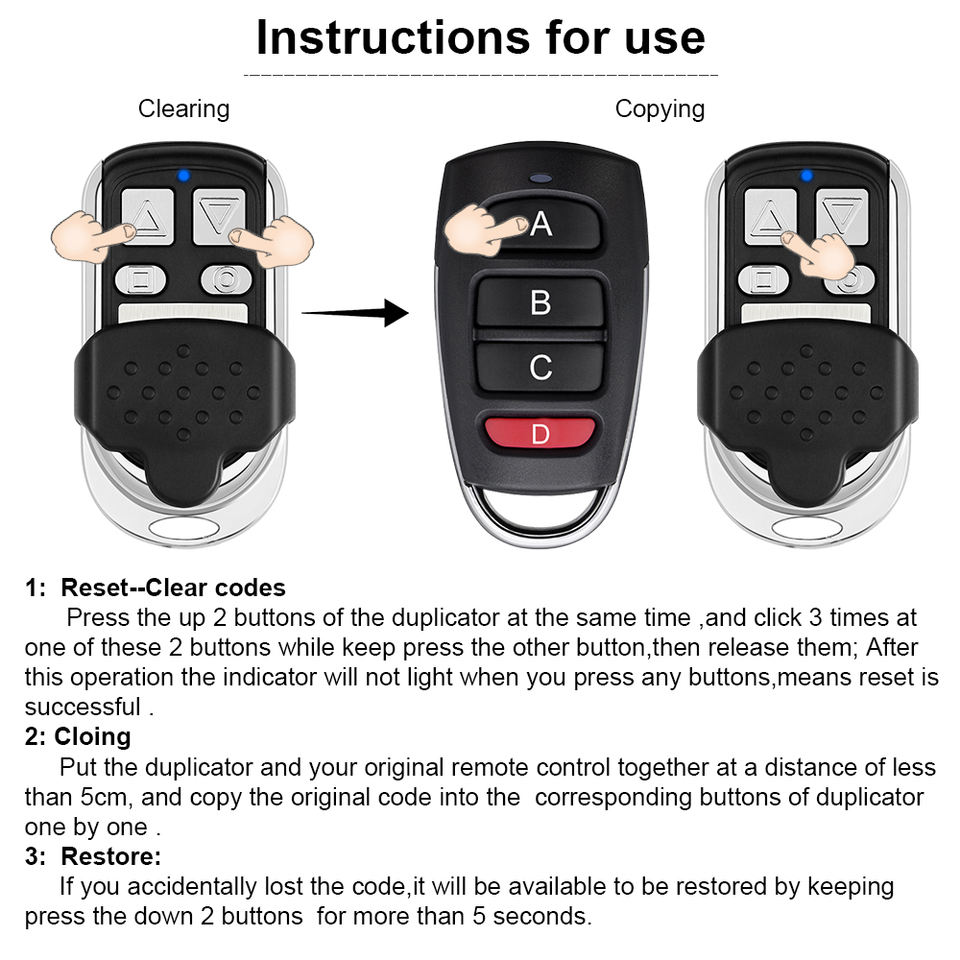 Instructions for use

Clearing

Copying

A

B

C

D

1: Reset--Clear codes

Press the up 2 buttons of the duplicator at the same time ,and click 3 times at one of these 2 buttons while keep press the other button,then release them; After this operation the indicator will not light when you press any buttons,means reset is successful .

2: Cloing

Put the duplicator and your original remote control together at a distance of less than 5cm, and copy the original code into the corresponding buttons of duplicator one by one .

3: Restore:

If you accidentally lost the code,it will be available to be restored by keeping press the down 2 buttons for more than 5 seconds.