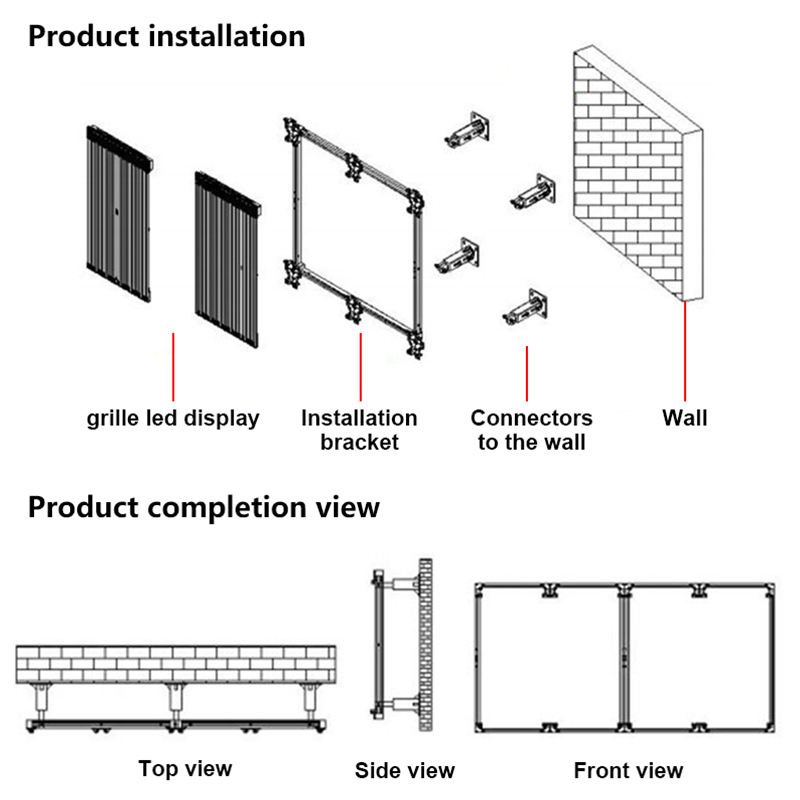 Product installation

grille led display

Installation bracket

Connectors to the wall

Wall

Product completion view

Top view

Side view

Front view