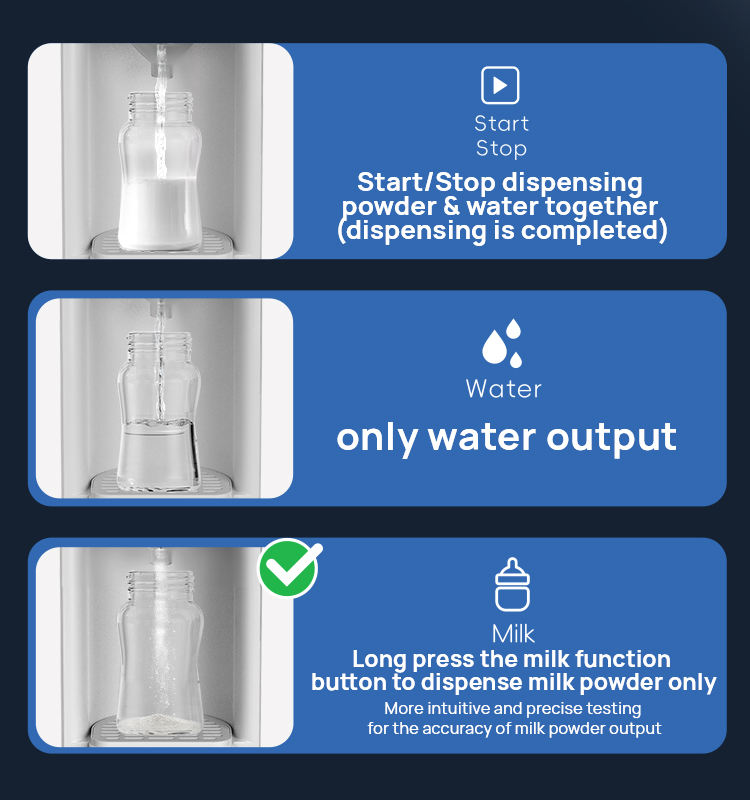 Start
Stop

Start/Stop dispensing powder & water together (dispensing is completed)

Water

only water output

Milk

Long press the milk function button to dispense milk powder only

More intuitive and precise testing for the accuracy of milk powder output