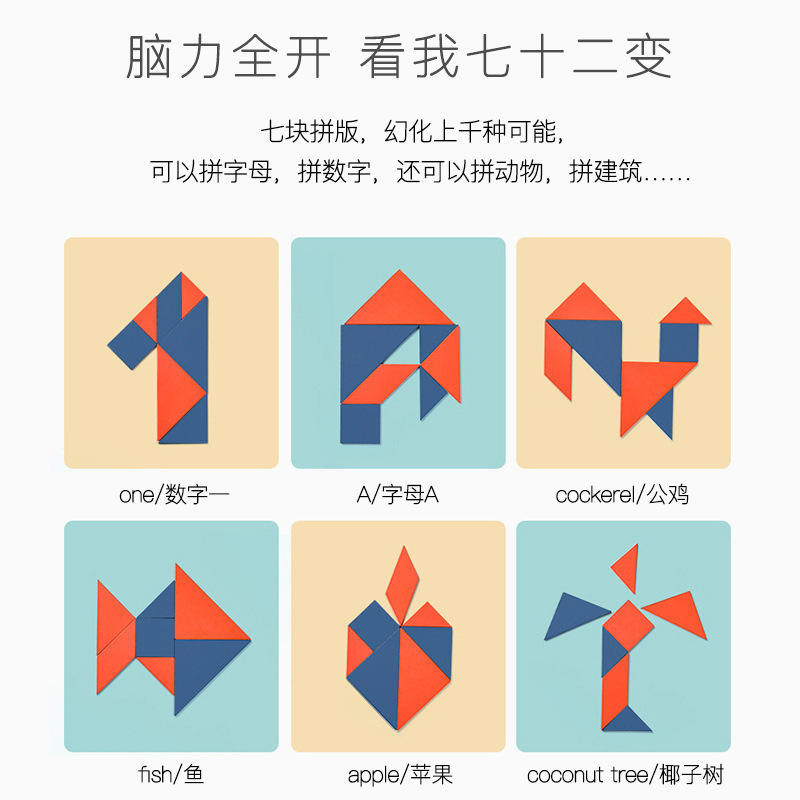 脑力全开 看我七十二变

七块拼版，幻化上千种可能，
可以拼字母，拼数字，还可以拼动物，拼建筑……

one/数字一

A/字母A

cockerel/公鸡

fish/鱼

apple/苹果

coconut tree/椰子树