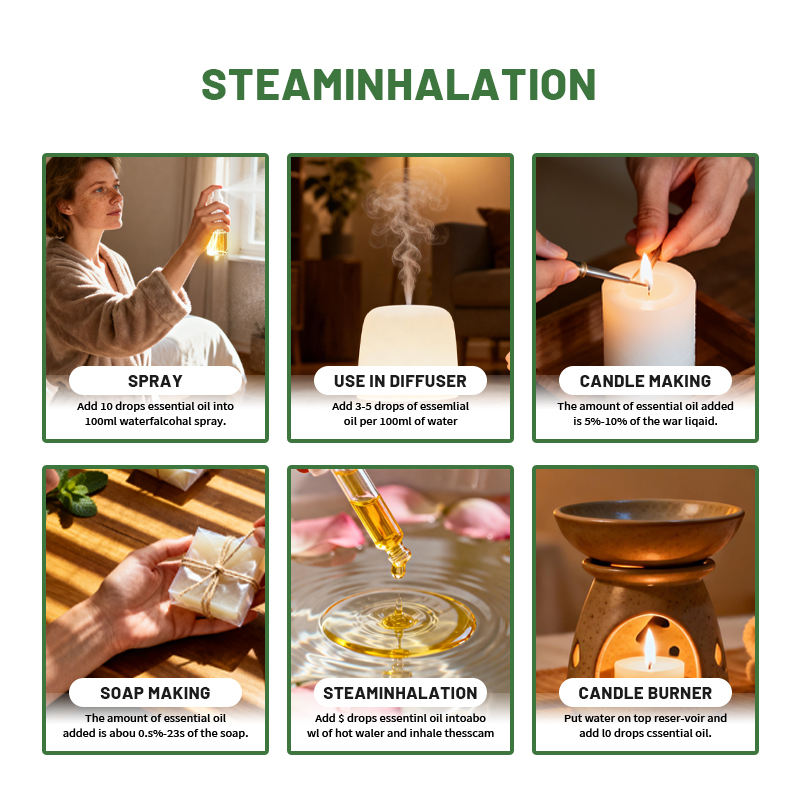 STEAMINHALATION

SPRAY
Add 10 drops essential oil into 100ml waterfalcohal spray.

USE IN DIFFUSER
Add 3-5 drops of essemlial oil per 100ml of water

CANDLE MAKING
The amount of essential oil added is 5%-10% of the war liqaid.

SOAP MAKING
The amount of essential oil added is abou 0.s%-23s of the soap.

STEAMINHALATION
Add $ drops essentinl oil intoabo wl of hot waler and inhale thesscam

CANDLE BURNER
Put water on top reser-voir and add l0 drops cssential oil.