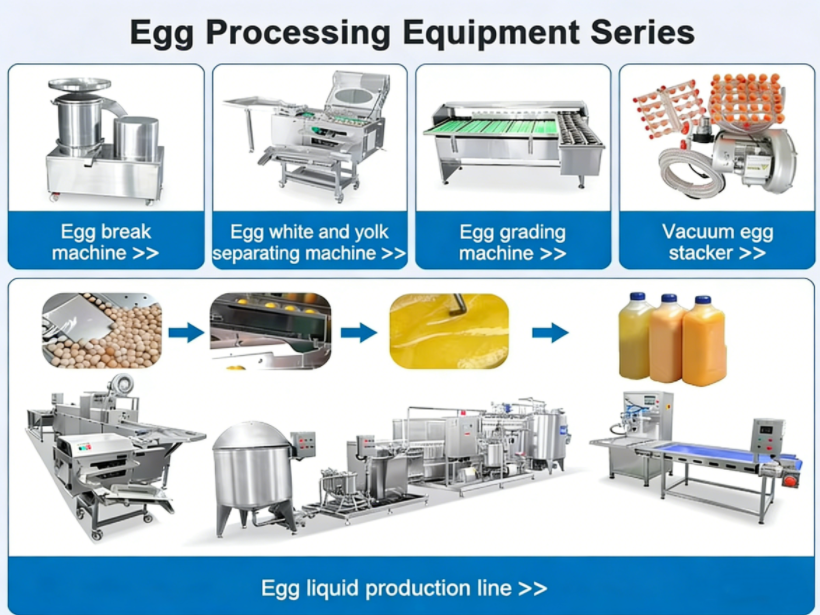 Egg Processing Equipment Series

Egg break machine >>

Egg white and yolk separating machine >>

Egg grading machine >>

Vacuum egg stacker >>

Egg liquid production line >>