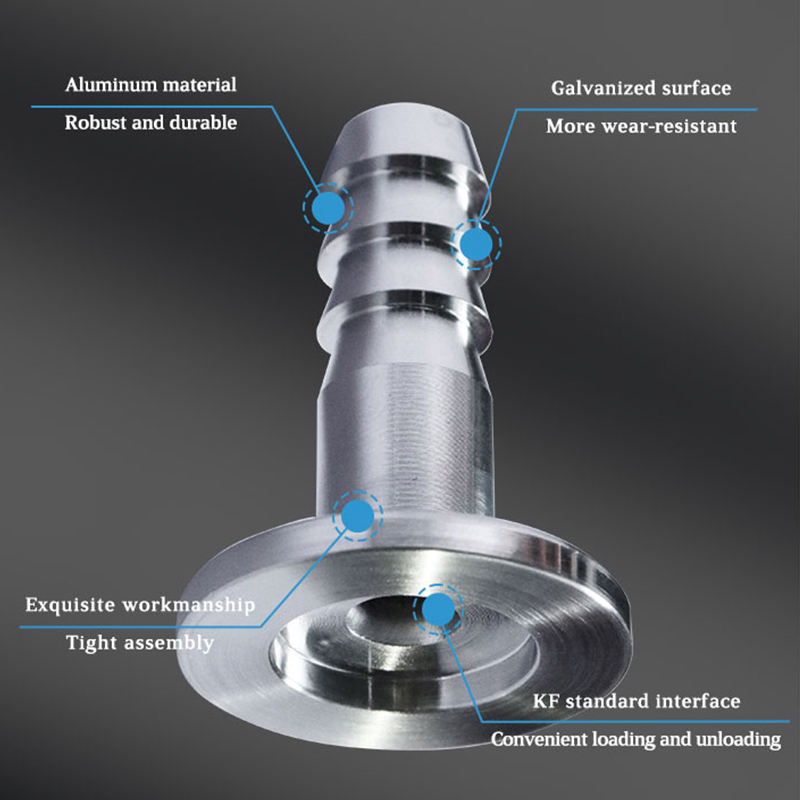 Aluminum material
Robust and durable

Galvanized surface
More wear-resistant

Exquisite workmanship
Tight assembly

KF standard interface
Convenient loading and unloading