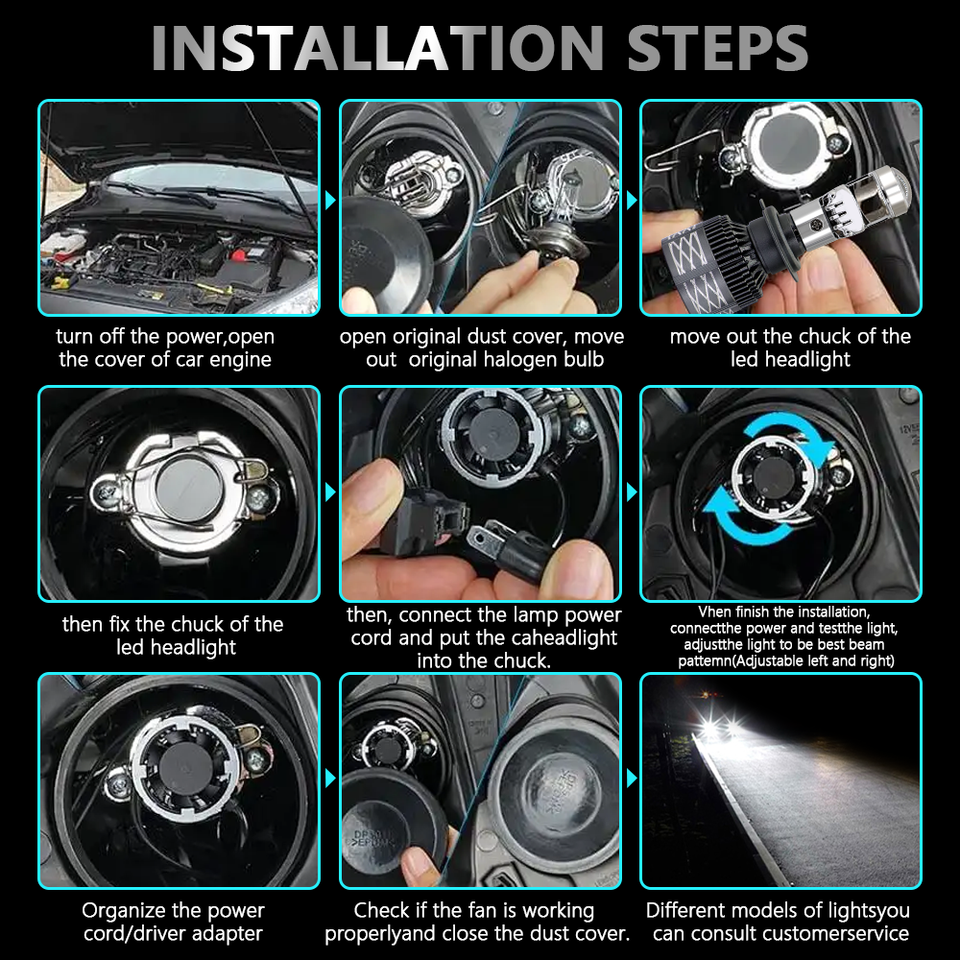 INSTALLATION STEPS

turn off the power,open the cover of car engine

open original dust cover, move out original halogen bulb

move out the chuck of the led headlight

then fix the chuck of the led headlight

then, connect the lamp power cord and put the caheadlight into the chuck.

Vhen finish the installation, connectthe power and testthe light, adjustthe light to be best beam pattemn(Adjustable left and right)

Organize the power cord/driver adapter

Check if the fan is working properlyand close the dust cover.

Different models of lightsyou can consult customerservice