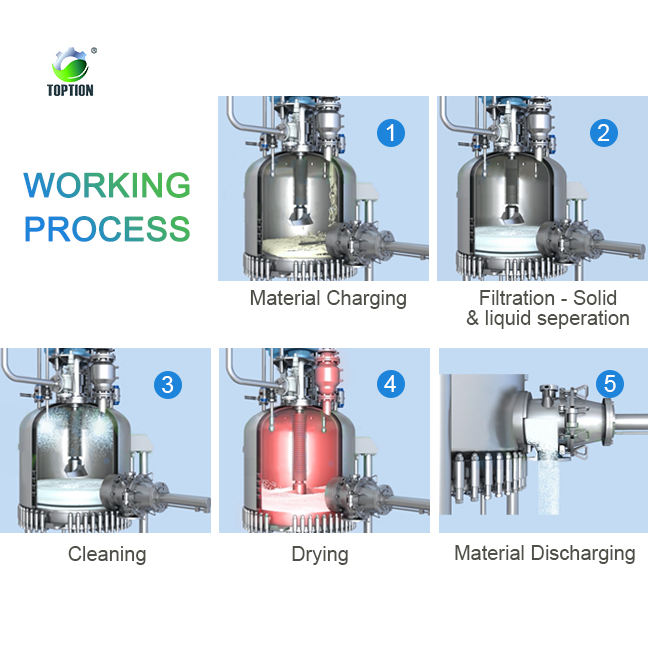 ®
TOPTION

WORKING PROCESS

1
Material Charging

2
Filtration - Solid & liquid seperation

3
Cleaning

4
Drying

5
Material Discharging