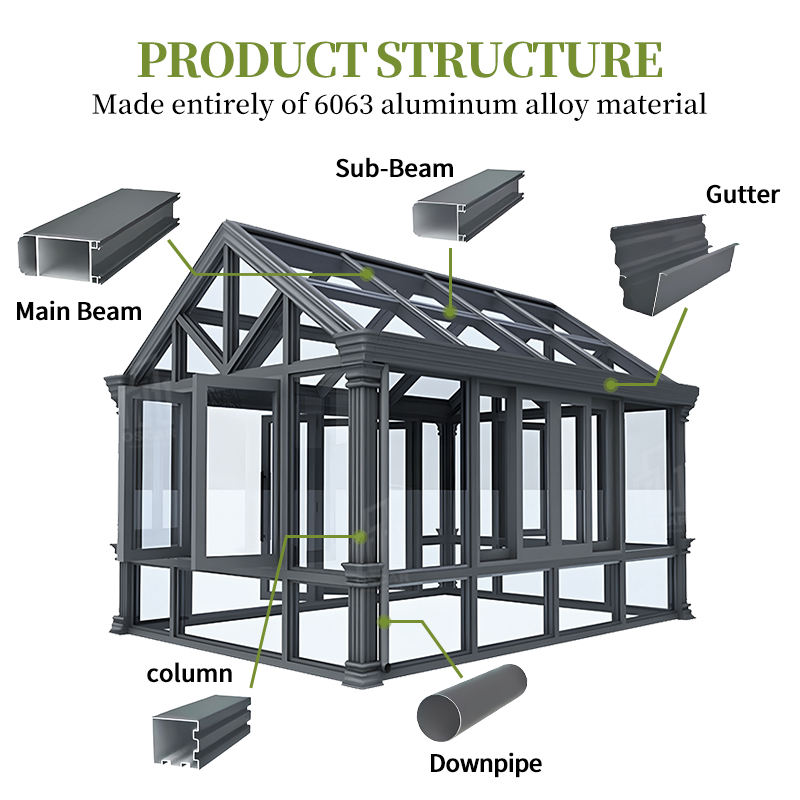 PRODUCT STRUCTURE
Made entirely of 6063 aluminum alloy material

Sub-Beam

Gutter

Main Beam

column

Downpipe