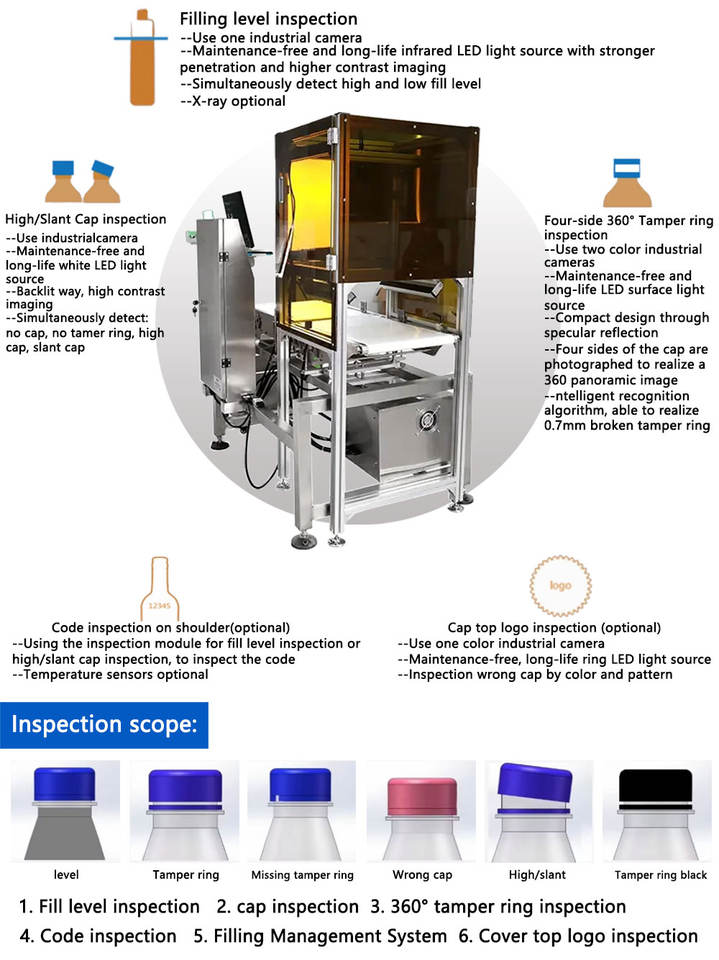 Filling level inspection
--Use one industrial camera
--Maintenance-free and long-life infrared LED light source with stronger penetration and higher contrast imaging
--Simultaneously detect high and low fill level
--X-ray optional

High/Slant Cap inspection
--Use industrialcamera
--Maintenance-free and long-life white LED light source
--Backlit way, high contrast imaging
--Simultaneously detect: no cap, no tamer ring, high cap, slant cap

Four-side 360° Tamper ring inspection
--Use two color industrial cameras
--Maintenance-free and long-life LED surface light source
--Compact design through specular reflection
--Four sides of the cap are photographed to realize a 360 panoramic image
--ntelligent recognition algorithm, able to realize 0.7mm broken tamper ring

12345

Code inspection on shoulder(optional)
--Using the inspection module for fill level inspection or high/slant cap inspection, to inspect the code
--Temperature sensors optional

logo

Cap top logo inspection (optional)
--Use one color industrial camera
--Maintenance-free, long-life ring LED light source
--Inspection wrong cap by color and pattern

Inspection scope:

level Tamper ring Missing tamper ring Wrong cap High/slant Tamper ring black

1. Fill level inspection 2. cap inspection 3. 360° tamper ring inspection
4. Code inspection 5. Filling Management System 6. Cover top logo inspection