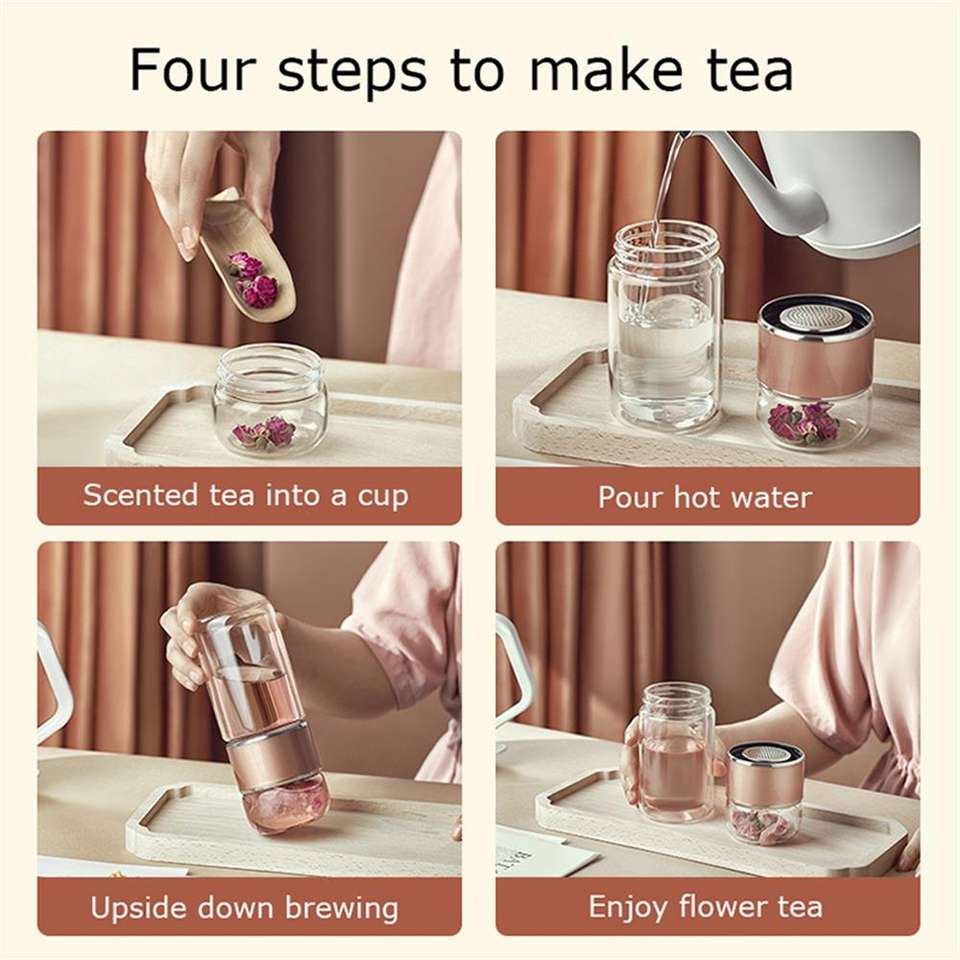 Four steps to make tea

Scented tea into a cup

Pour hot water

Upside down brewing

Enjoy flower tea