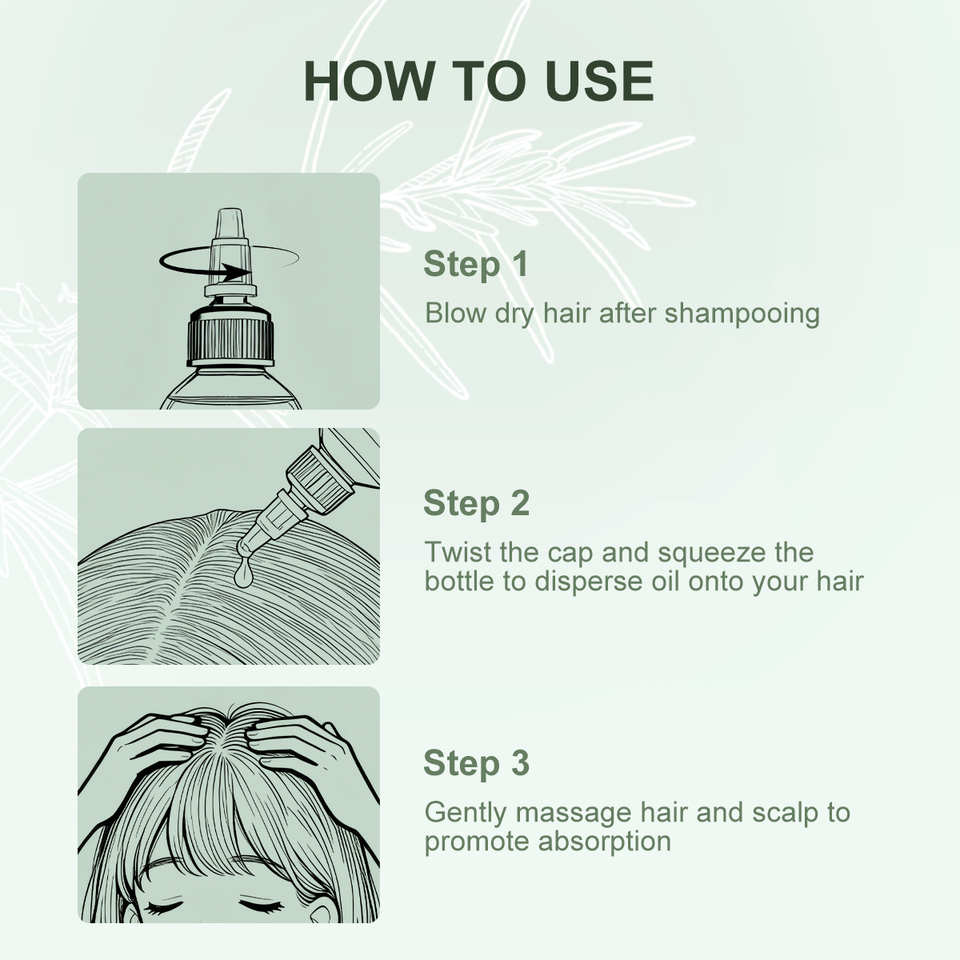 HOW TO USE

Step 1
Blow dry hair after shampooing

Step 2
Twist the cap and squeeze the bottle to disperse oil onto your hair

Step 3
Gently massage hair and scalp to promote absorption