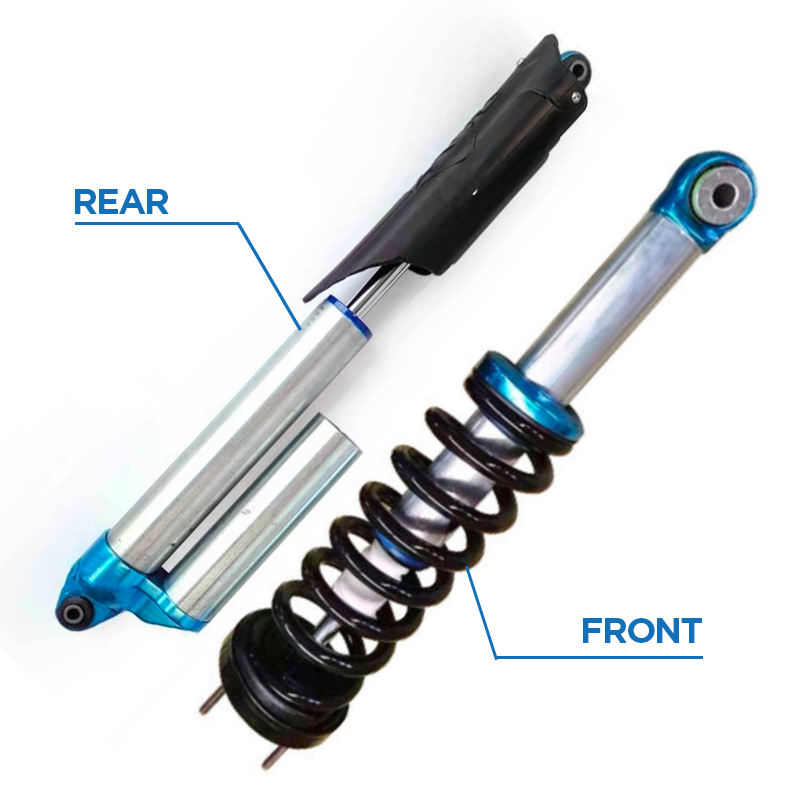 REAR

FRONT