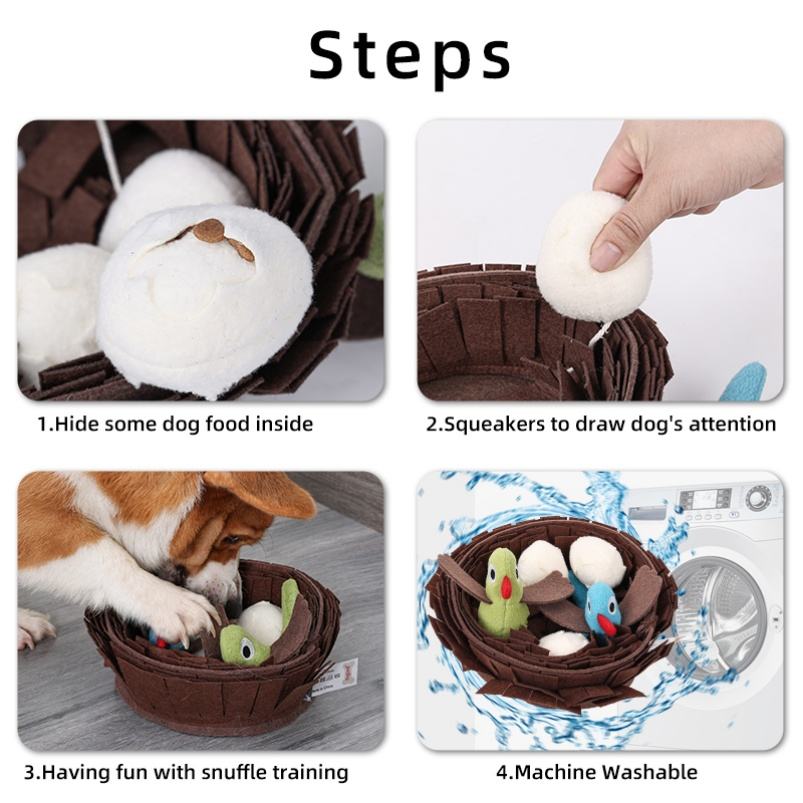 Steps

1.Hide some dog food inside

2.Squeakers to draw dog's attention

3.Having fun with snuffle training

4.Machine Washable