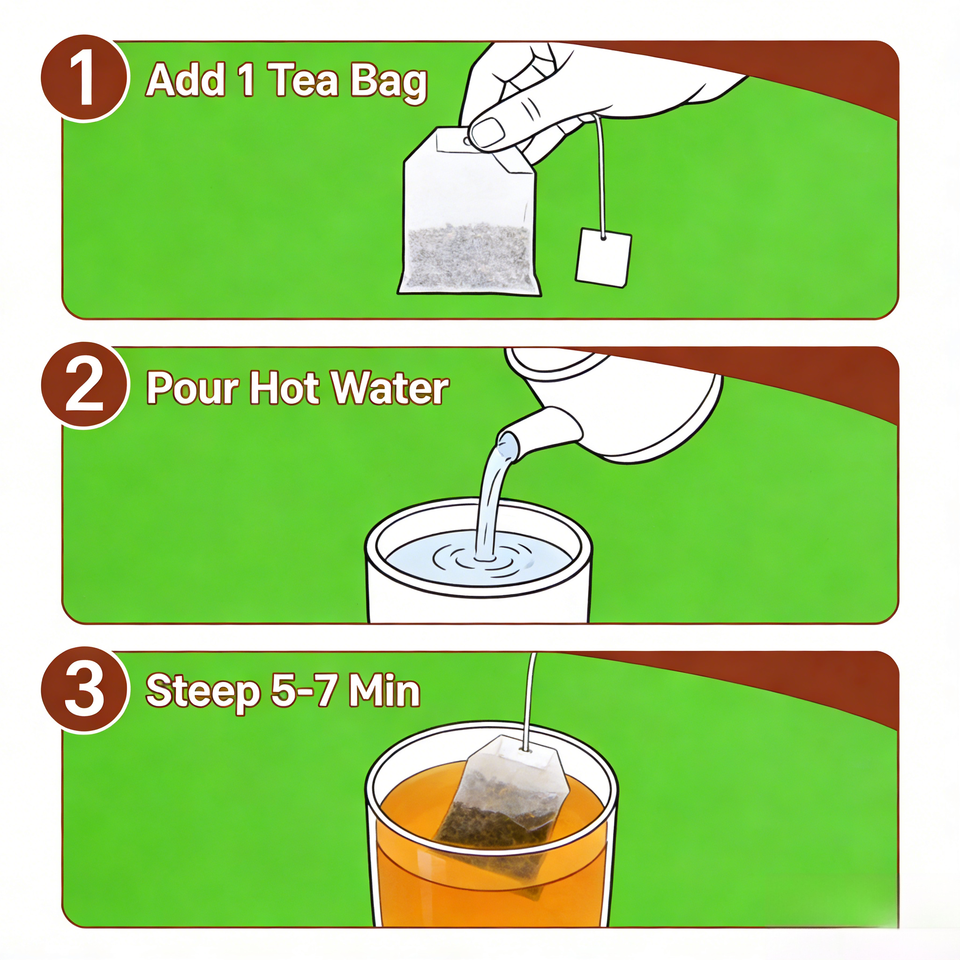 1 Add 1 Tea Bag

2 Pour Hot Water

3 Steep 5-7 Min