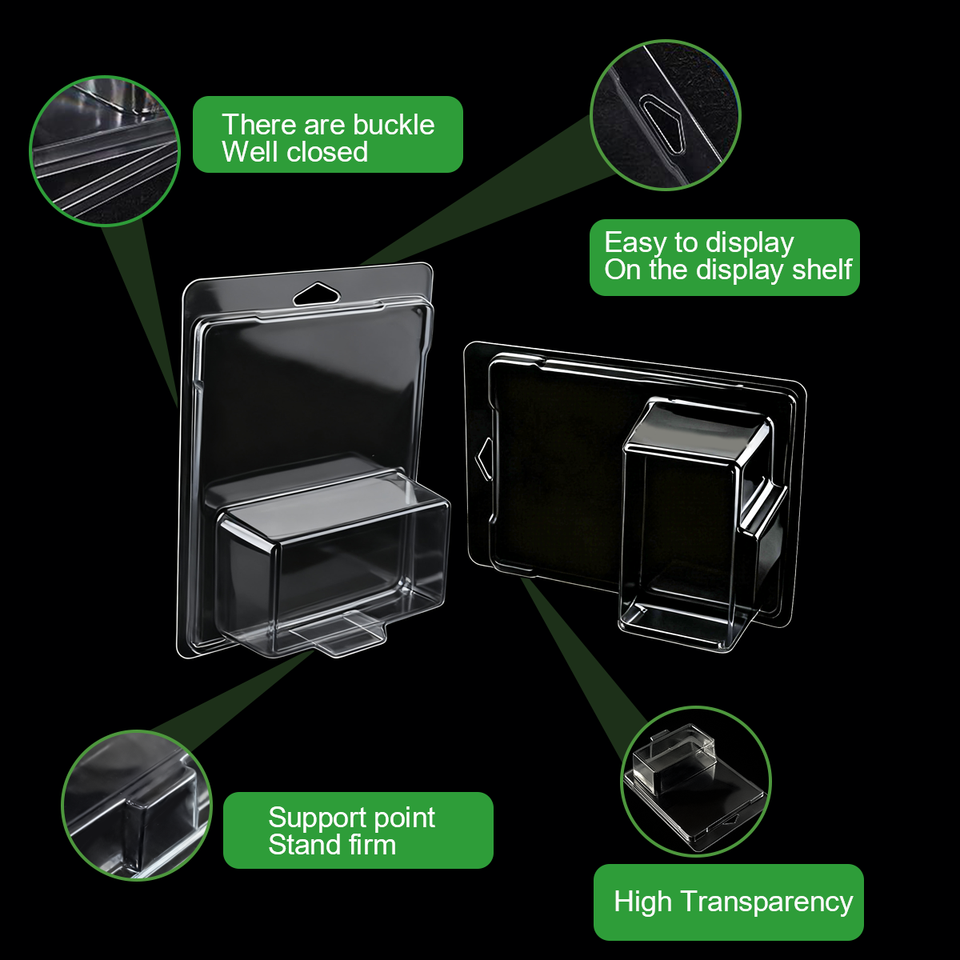 There are buckle
Well closed

Easy to display
On the display shelf

Support point
Stand firm

High Transparency