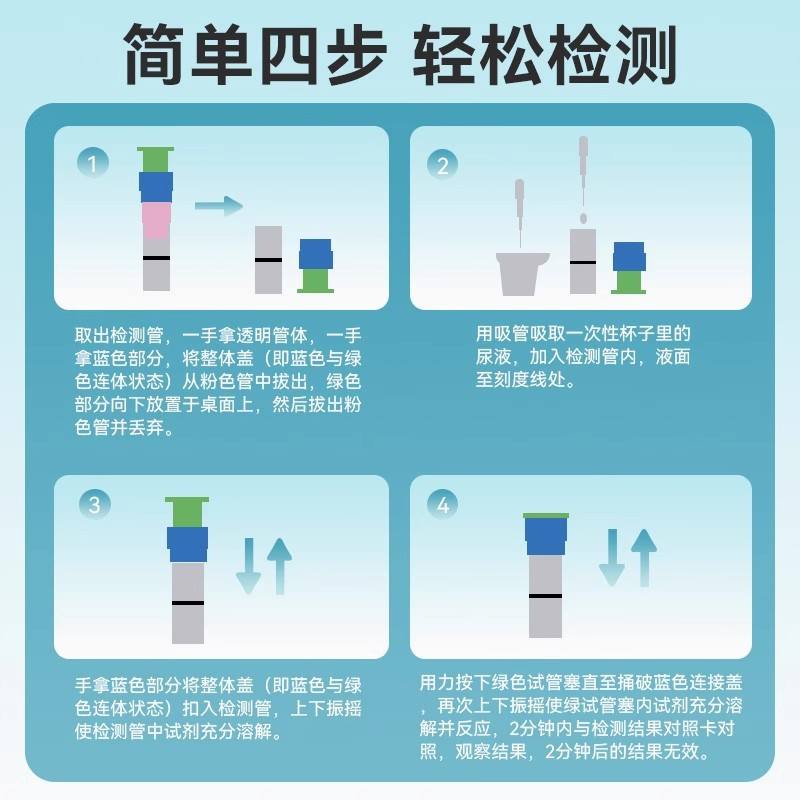 简单四步 轻松检测

1

取出检测管，一手拿透明管体，一手拿蓝色部分，将整体盖（即蓝色与绿色连体状态）从粉色管中拔出，绿色部分向下放置于桌面上，然后拔出粉色管并丢弃。

2

用吸管吸取一次性杯子里的尿液，加入检测管内，液面至刻度线处。

3

手拿蓝色部分将整体盖（即蓝色与绿色连体状态）扣入检测管，上下振摇使检测管中试剂充分溶解。

4

用力按下绿色试管塞直至捅破蓝色连接盖，再次上下振摇使绿试管塞内试剂充分溶解并反应，2分钟内与检测结果对照卡对照，观察结果，2分钟后的结果无效。