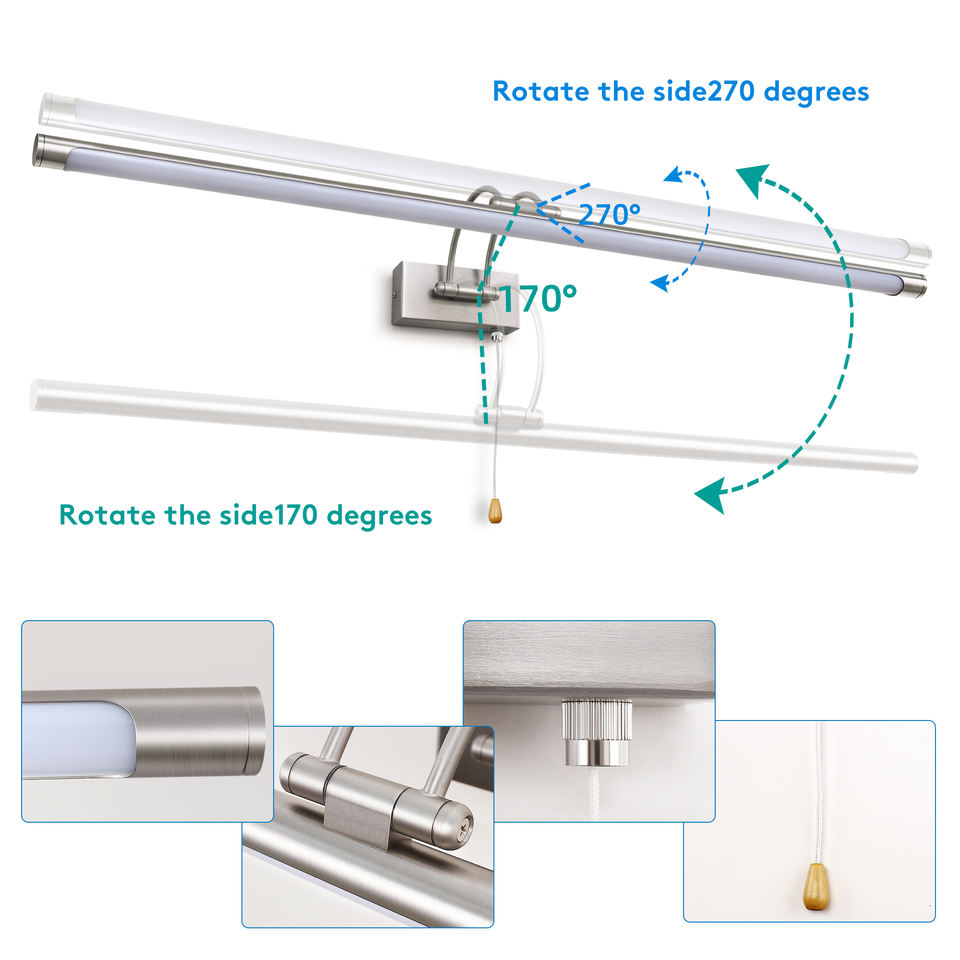 Rotate the side270 degrees

270°

170°

Rotate the side170 degrees