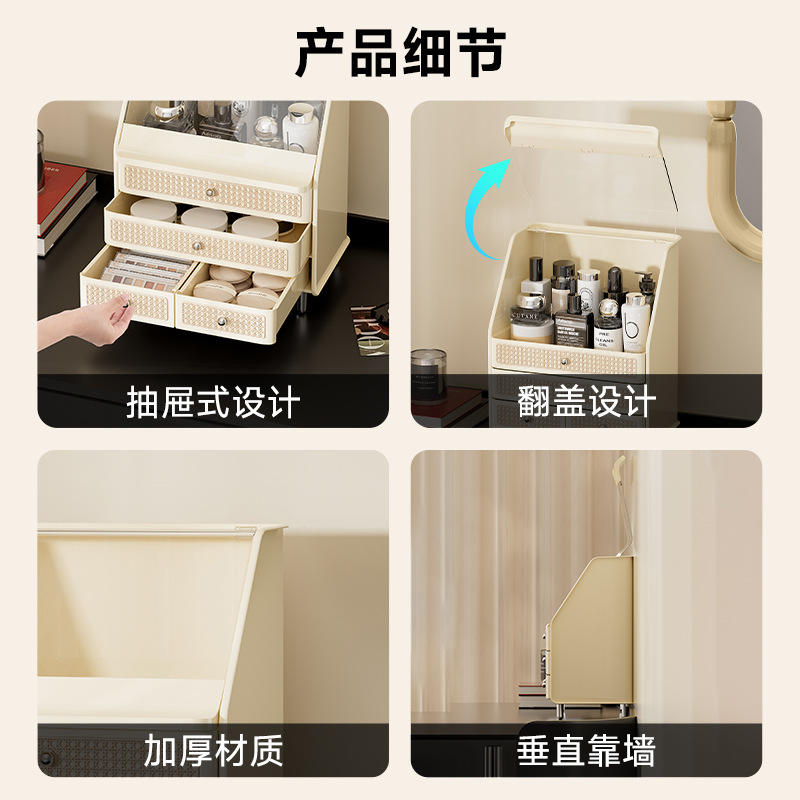 产品细节

抽屉式设计

翻盖设计

加厚材质

垂直靠墙