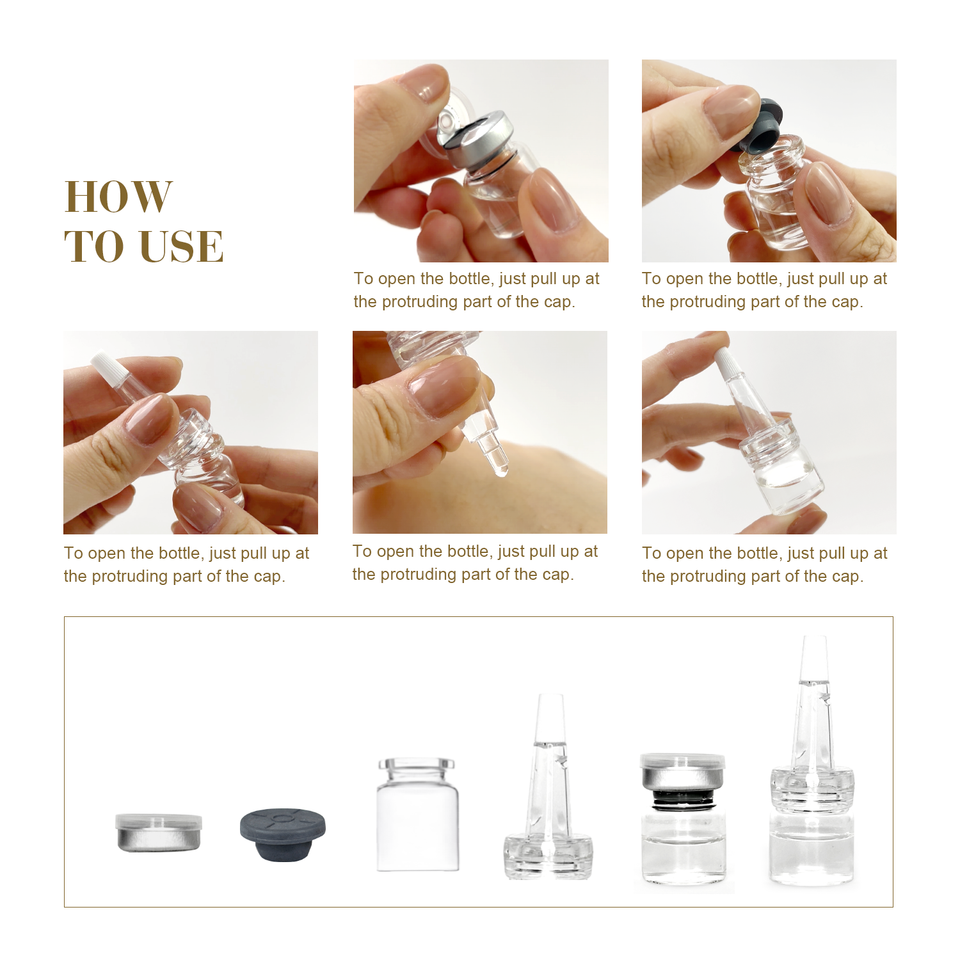 HOW TO USE

To open the bottle, just pull up at the protruding part of the cap.

To open the bottle, just pull up at the protruding part of the cap.

To open the bottle, just pull up at the protruding part of the cap.

To open the bottle, just pull up at the protruding part of the cap.

To open the bottle, just pull up at the protruding part of the cap.