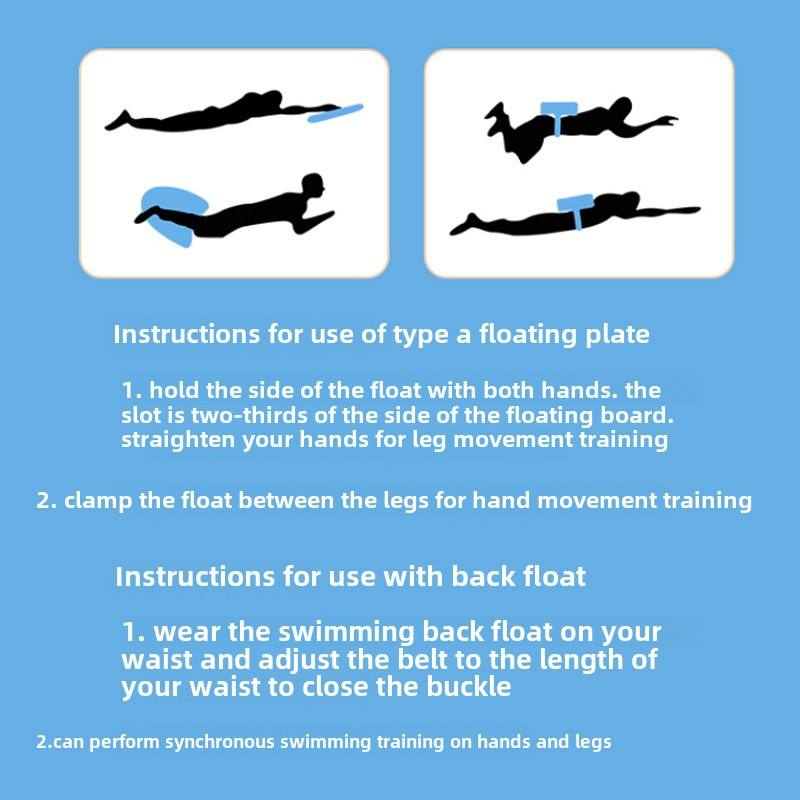 Instructions for use of type a floating plate

1. hold the side of the float with both hands. the slot is two-thirds of the side of the floating board. straighten your hands for leg movement training

2. clamp the float between the legs for hand movement training

Instructions for use with back float

1. wear the swimming back float on your waist and adjust the belt to the length of your waist to close the buckle

2.can perform synchronous swimming training on hands and legs