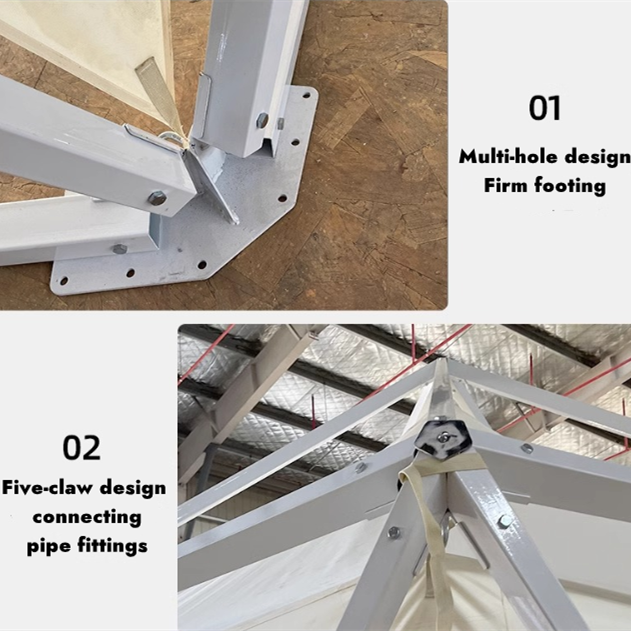 01

Multi-hole design
Firm footing

02

Five-claw design
connecting
pipe fittings