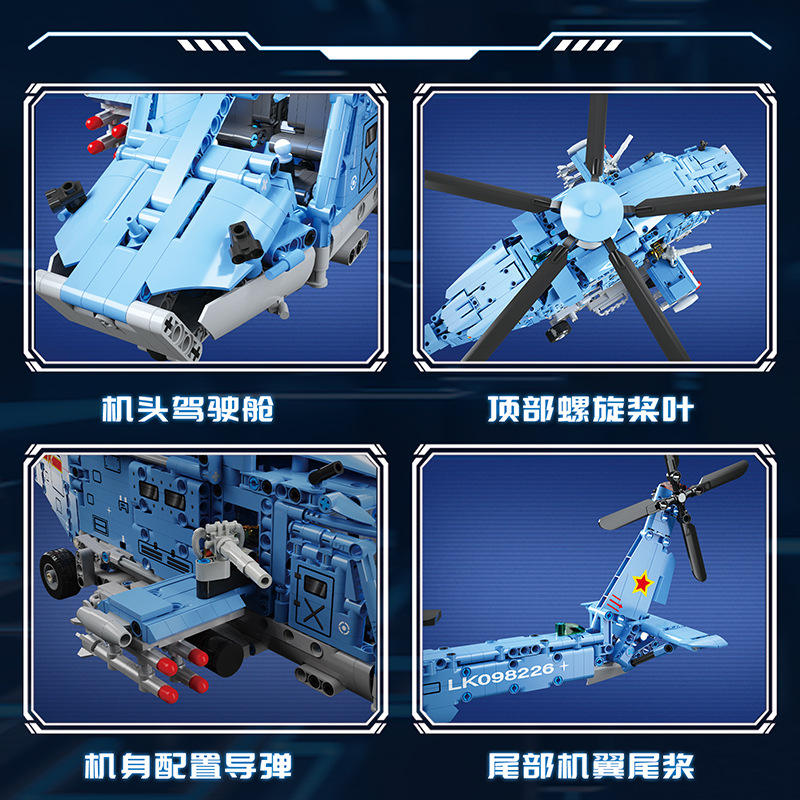 机头驾驶舱

顶部螺旋桨叶

LK098226

机身配置导弹

尾部机翼尾桨