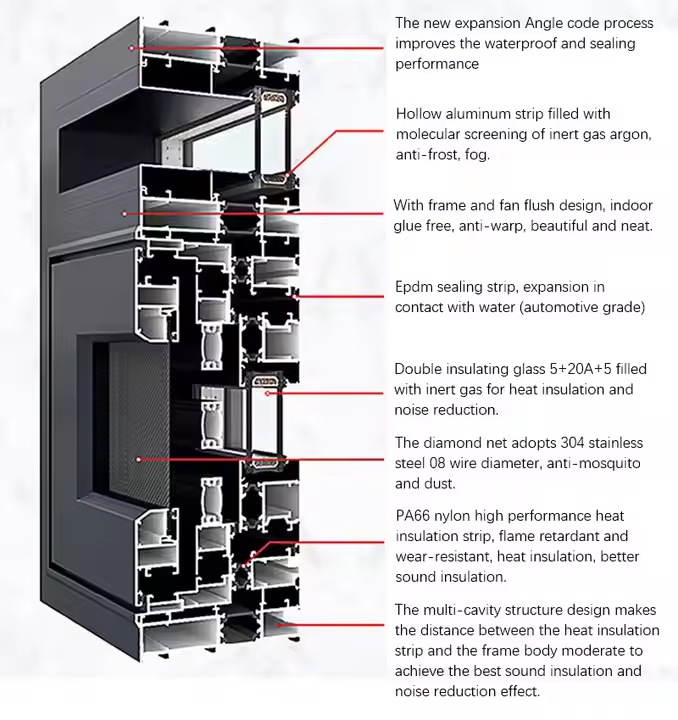 The new expansion Angle code process improves the waterproof and sealing performance

Hollow aluminum strip filled with molecular screening of inert gas argon, anti-frost, fog.

With frame and fan flush design, indoor glue free, anti-warp, beautiful and neat.

Epdm sealing strip, expansion in contact with water (automotive grade)

Double insulating glass 5+20A+5 filled with inert gas for heat insulation and noise reduction.

The diamond net adopts 304 stainless steel 08 wire diameter, anti-mosquito and dust.

PA66 nylon high performance heat insulation strip, flame retardant and wear-resistant, heat insulation, better sound insulation.

The multi-cavity structure design makes the distance between the heat insulation strip and the frame body moderate to achieve the best sound insulation and noise reduction effect.