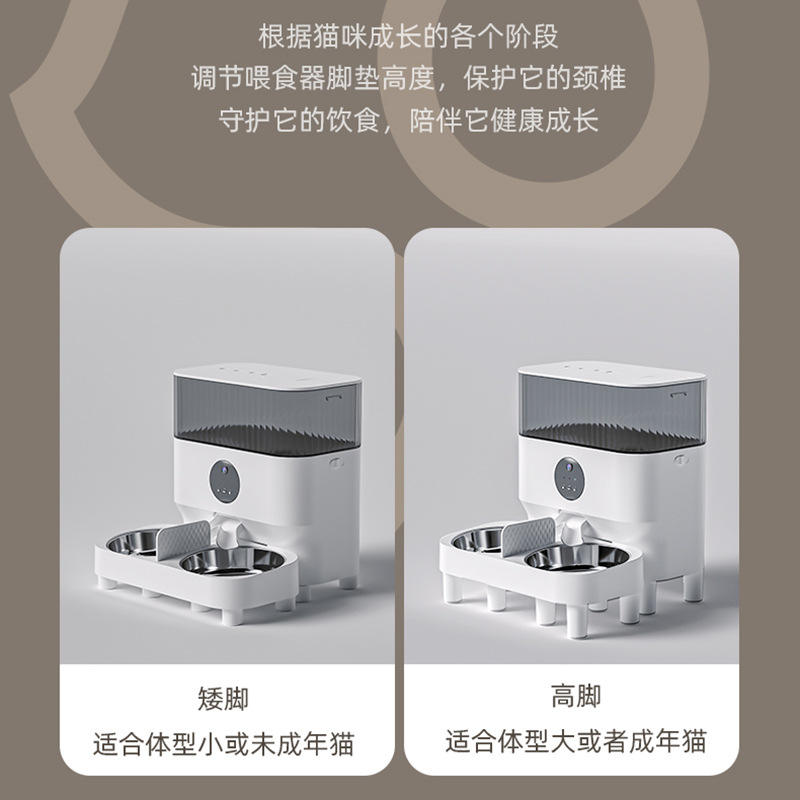 根据猫咪成长的各个阶段
调节喂食器脚垫高度，保护它的颈椎
守护它的饮食，陪伴它健康成长

矮脚
适合体型小或未成年猫

高脚
适合体型大或者成年猫