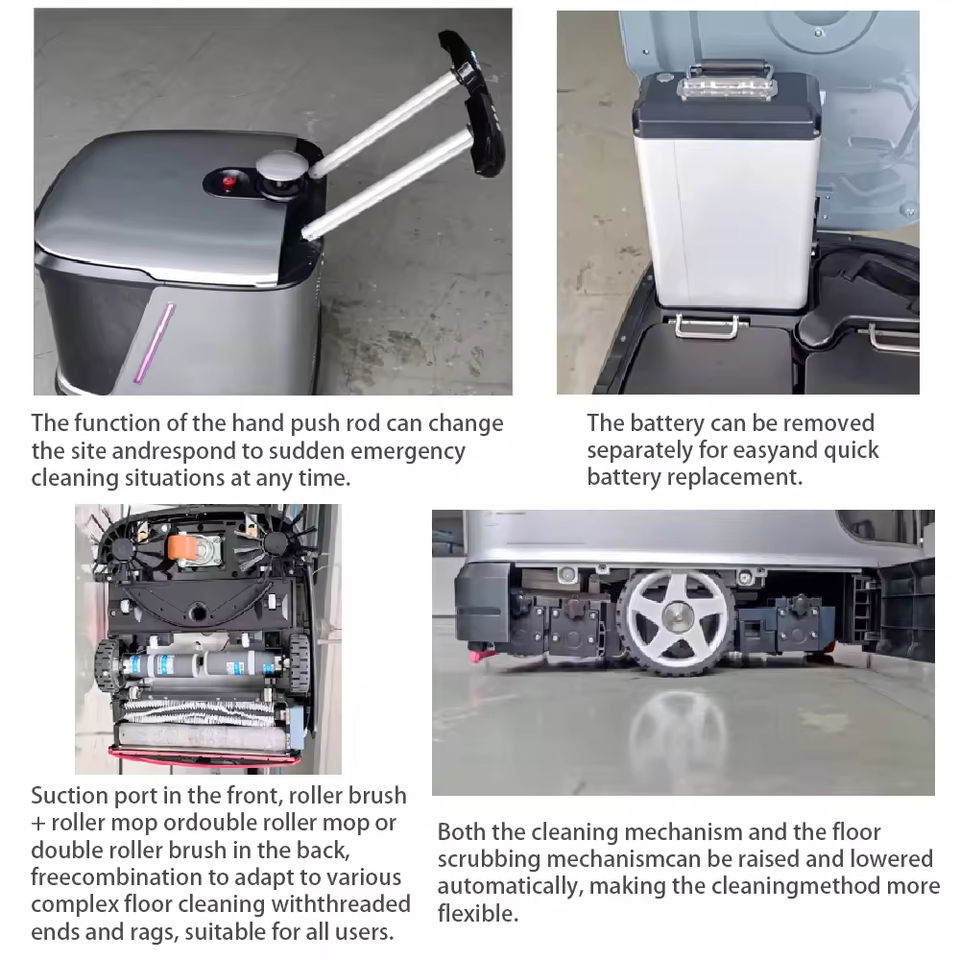 The function of the hand push rod can change the site andrespond to sudden emergency cleaning situations at any time.

The battery can be removed separately for easyand quick battery replacement.

Suction port in the front, roller brush + roller mop ordouble roller mop or double roller brush in the back, freecombination to adapt to various complex floor cleaning withthreaded ends and rags, suitable for all users.

Both the cleaning mechanism and the floor scrubbing mechanismcan be raised and lowered automatically, making the cleaningmethod more flexible.