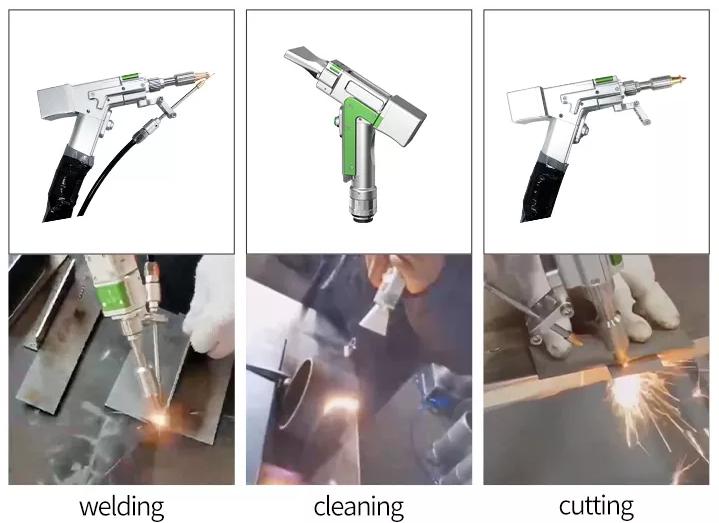 welding

cleaning

cutting