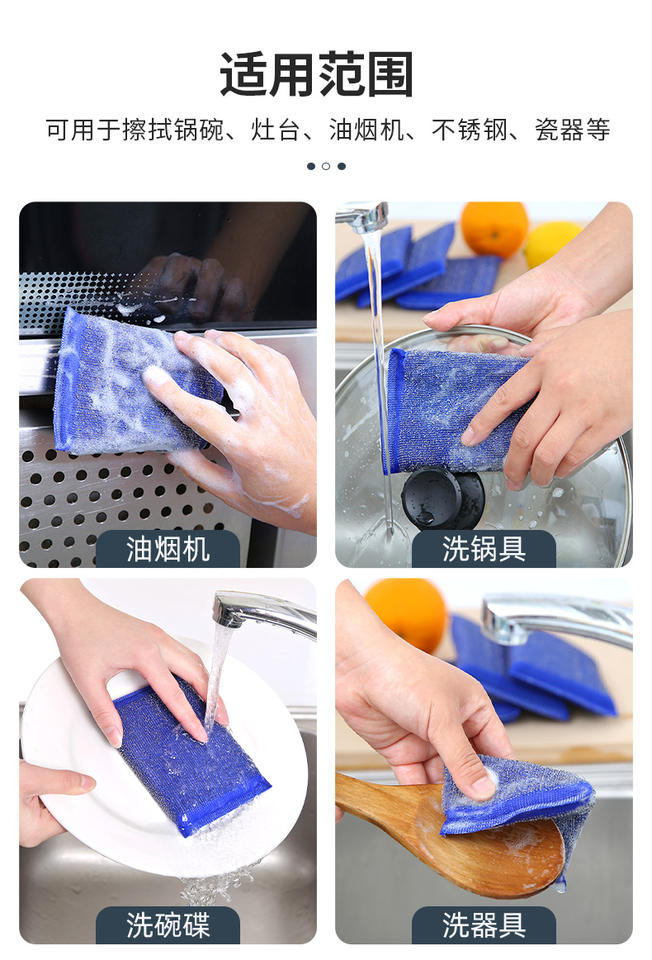 适用范围

可用于擦拭锅碗、灶台、油烟机、不锈钢、瓷器等

油烟机

洗锅具

洗碗碟

洗器具