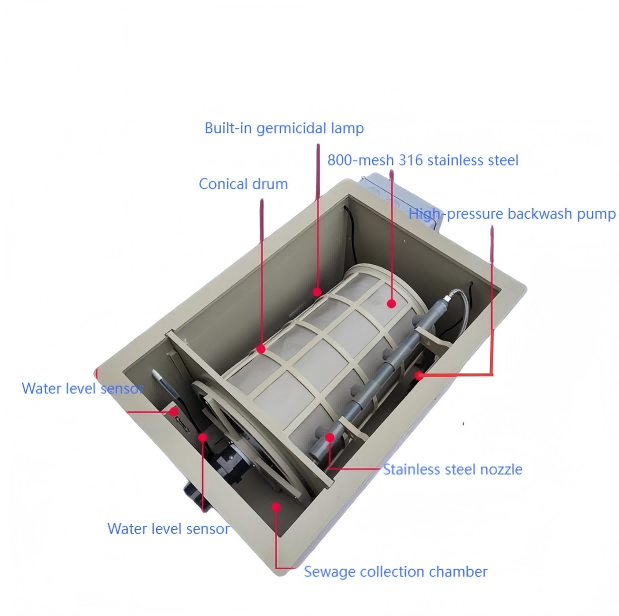 Built-in germicidal lamp

800-mesh 316 stainless steel

Conical drum

High-pressure backwash pump

Water level sensor

Stainless steel nozzle

Water level sensor

Sewage collection chamber