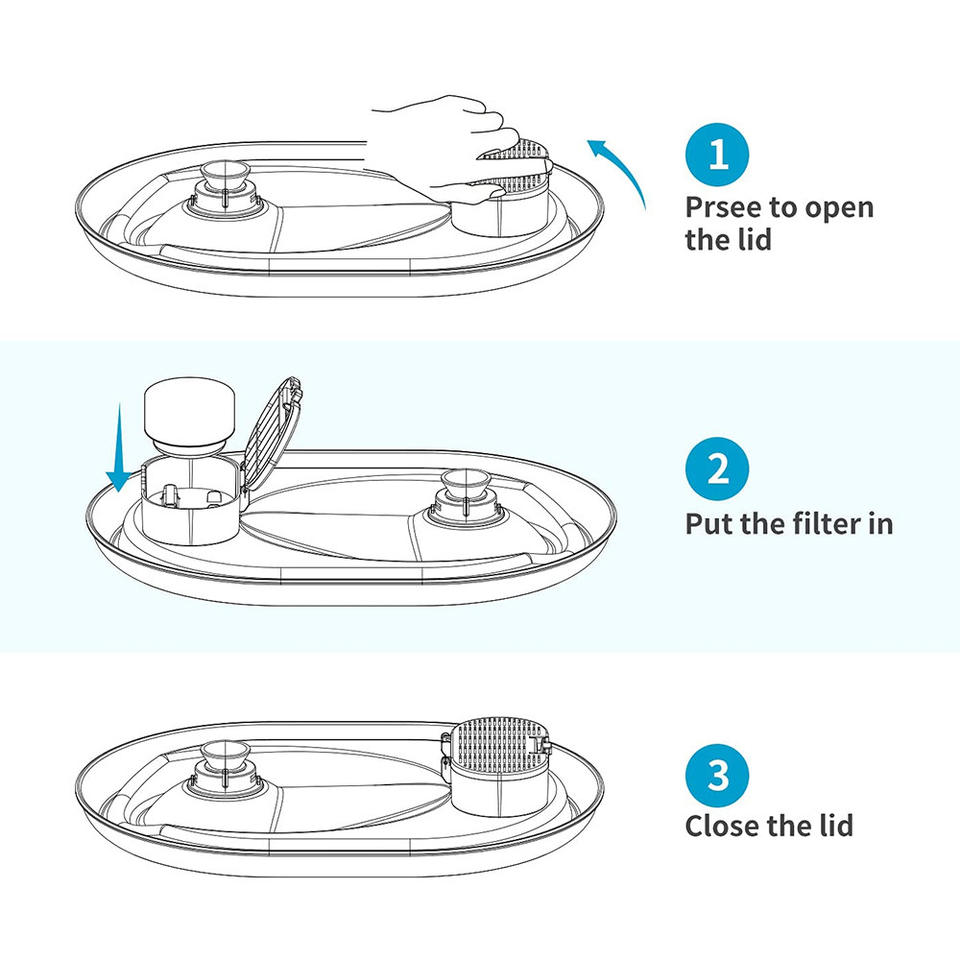 1
Prsee to open the lid

2
Put the filter in

3
Close the lid