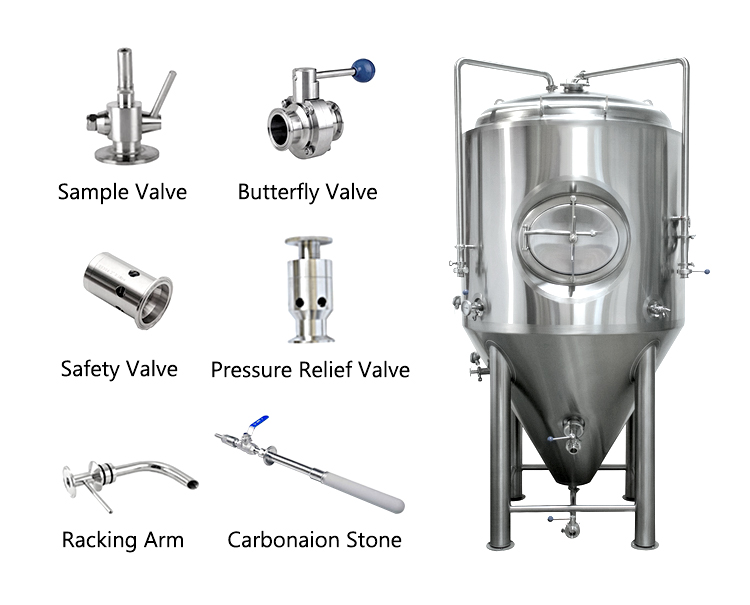 Sample Valve

Butterfly Valve

Safety Valve

Pressure Relief Valve

Racking Arm

Carbonaion Stone