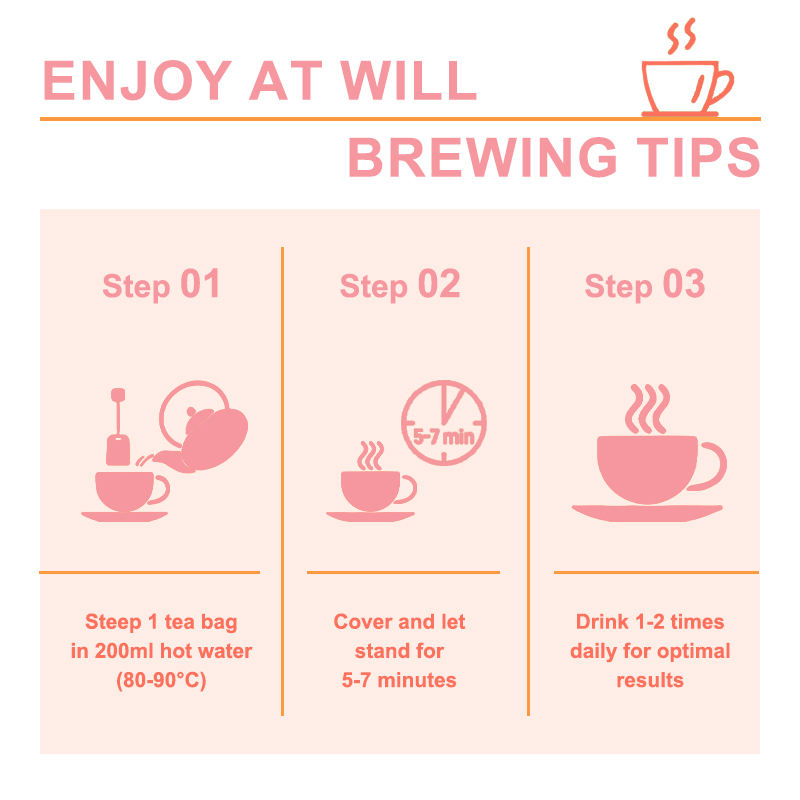 ENJOY AT WILL

BREWING TIPS

Step 01

Steep 1 tea bag in 200ml hot water (80-90°C)

Step 02

5-7 min

Cover and let stand for 5-7 minutes

Step 03

Drink 1-2 times daily for optimal results