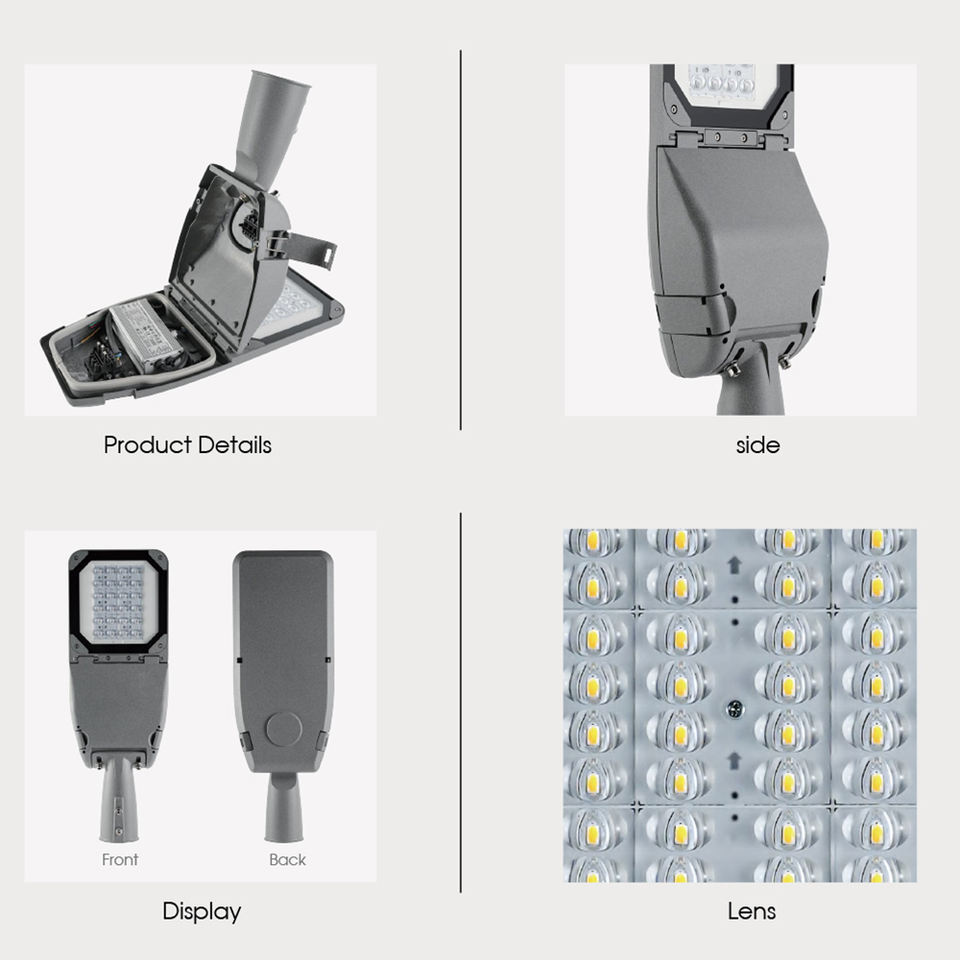 Product Details

side

Front

Back

Display

Lens