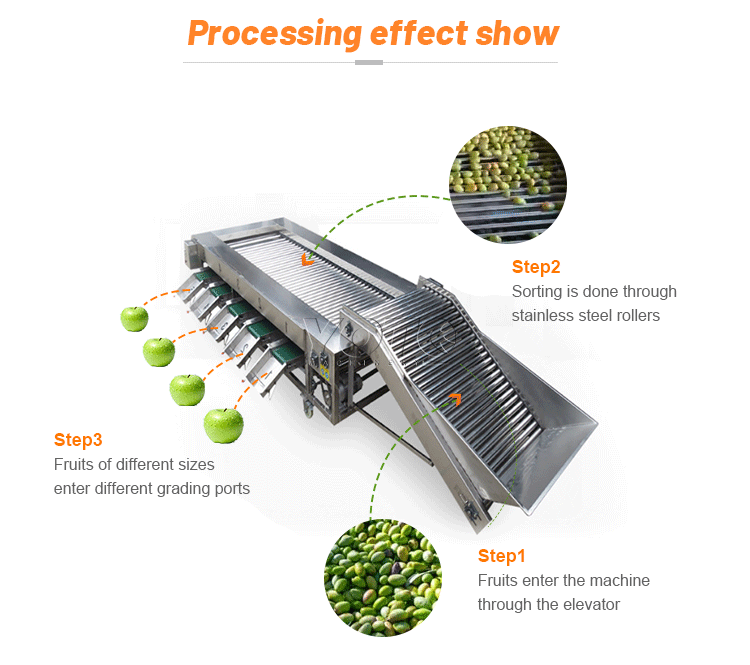 Processing effect show

Step2
Sorting is done through stainless steel rollers

Step3
Fruits of different sizes enter different grading ports

Step1
Fruits enter the machine through the elevator