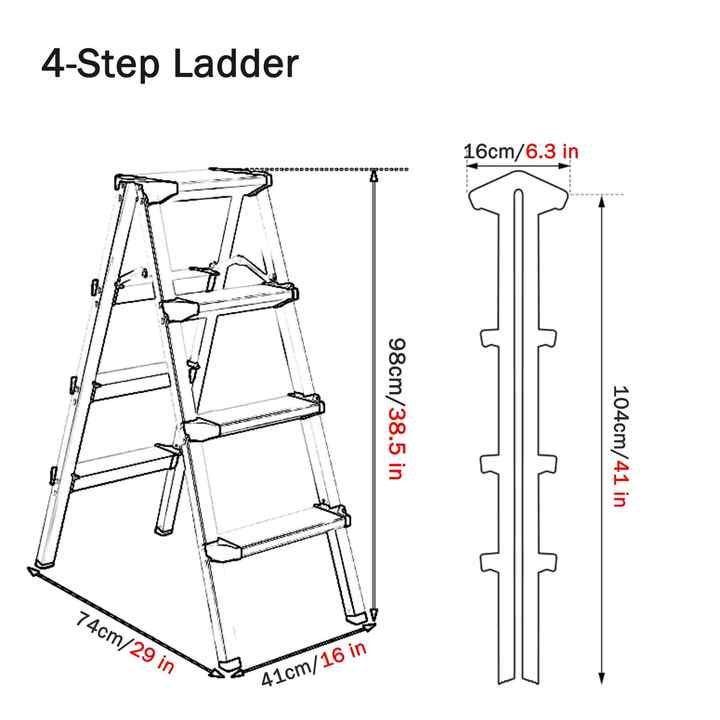 4-Step Ladder

16cm/6.3 in

98cm/38.5 in

104cm/41 in

74cm/29 in

41cm/16 in