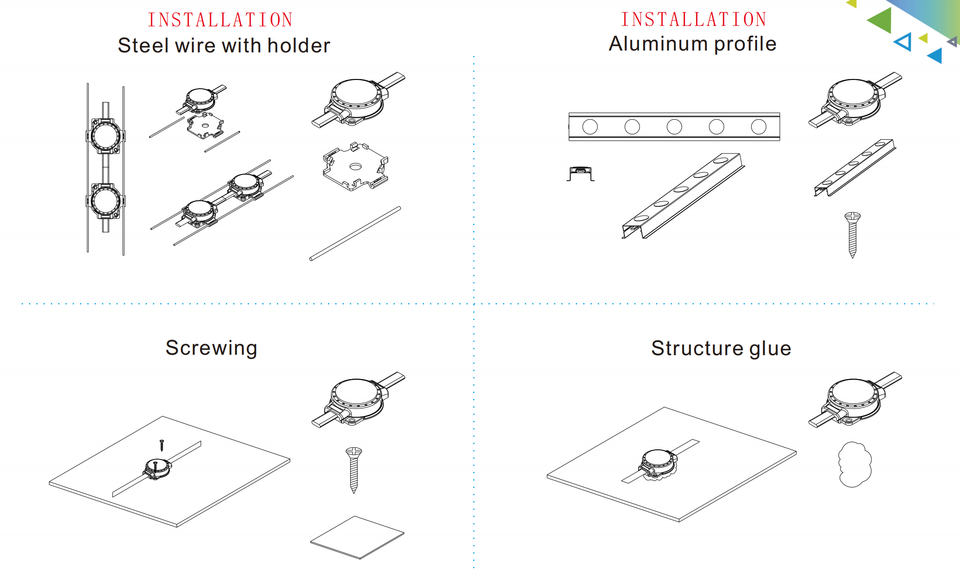 INSTALLATION
Steel wire with holder

INSTALLATION
Aluminum profile

Screwing

Structure glue