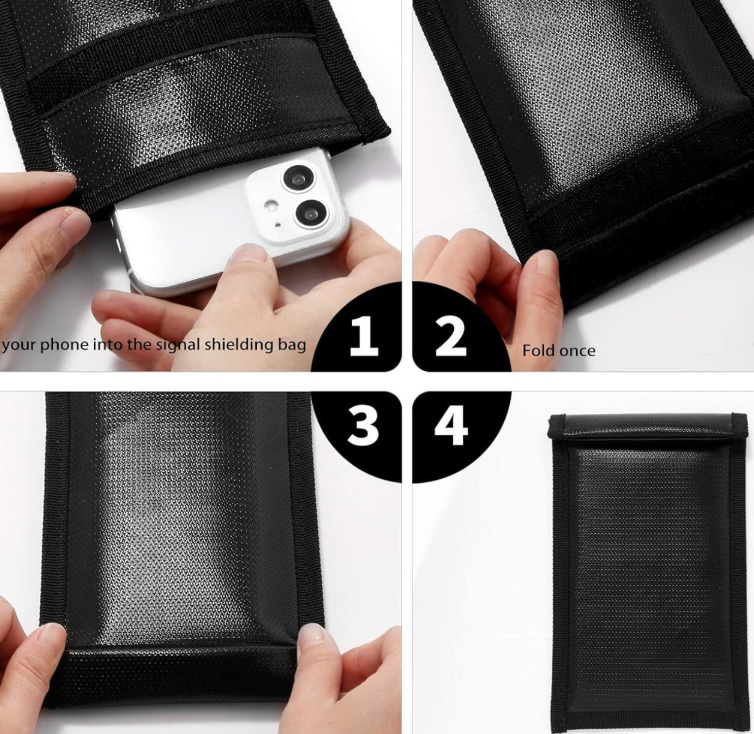 your phone into the signal shielding bag

1

2

Fold once

3

4