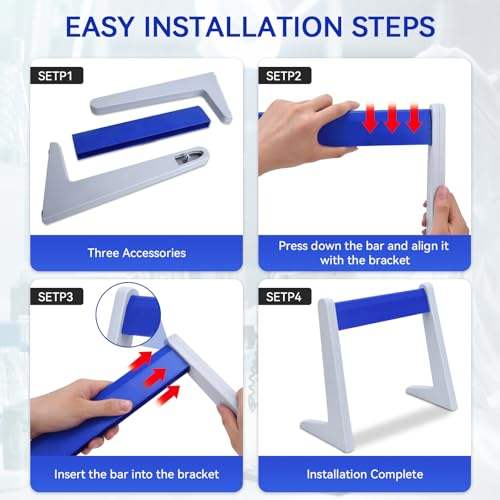 EASY INSTALLATION STEPS

SETP1

Three Accessories

SETP2

Press down the bar and align it with the bracket

SETP3

Insert the bar into the bracket

SETP4

Installation Complete