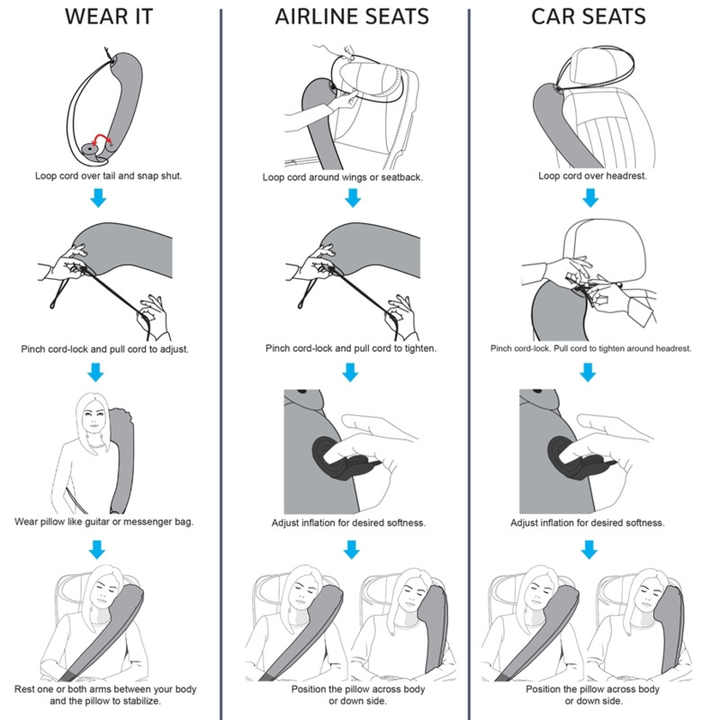 WEAR IT

Loop cord over tail and snap shut.

Pinch cord-lock and pull cord to adjust.

Wear pillow like guitar or messenger bag.

Rest one or both arms between your body and the pillow to stabilize.

AIRLINE SEATS

Loop cord around wings or seatback.

Pinch cord-lock and pull cord to tighten.

Adjust inflation for desired softness.

Position the pillow across body or down side.

CAR SEATS

Loop cord over headrest.

Pinch cord-lock. Pull cord to tighten around headrest.

Adjust inflation for desired softness.

Position the pillow across body or down side.