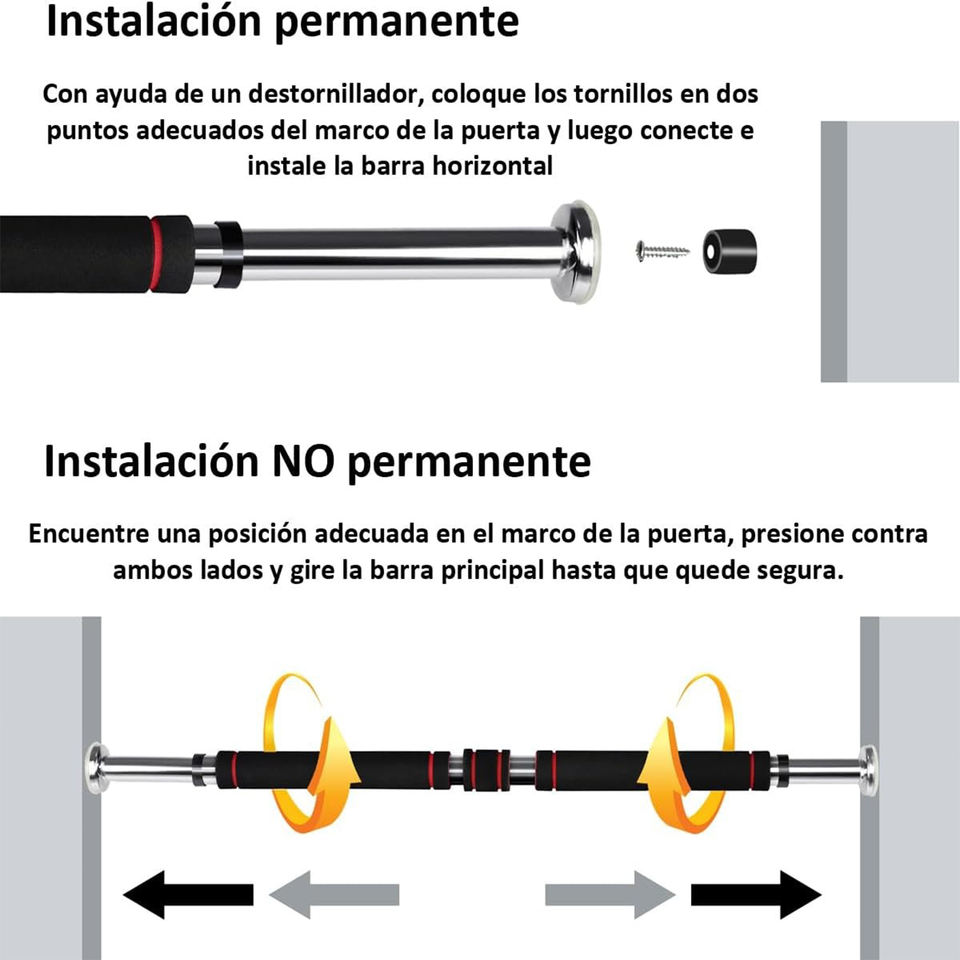 Instalación permanente

Con ayuda de un destornillador, coloque los tornillos en dos puntos adecuados del marco de la puerta y luego conecte e instale la barra horizontal

Instalación NO permanente

Encuentre una posición adecuada en el marco de la puerta, presione contra ambos lados y gire la barra principal hasta que quede segura.