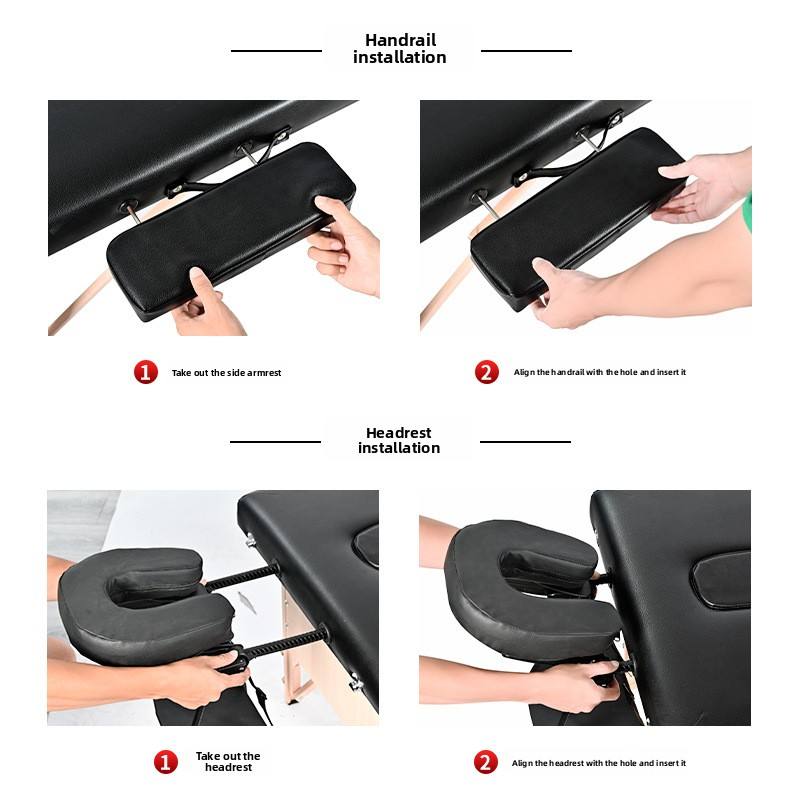 Handrail installation

1 Take out the side armrest

2 Align the handrail with the hole and insert it

Headrest installation

1 Take out the headrest

2 Align the headrest with the hole and insert it