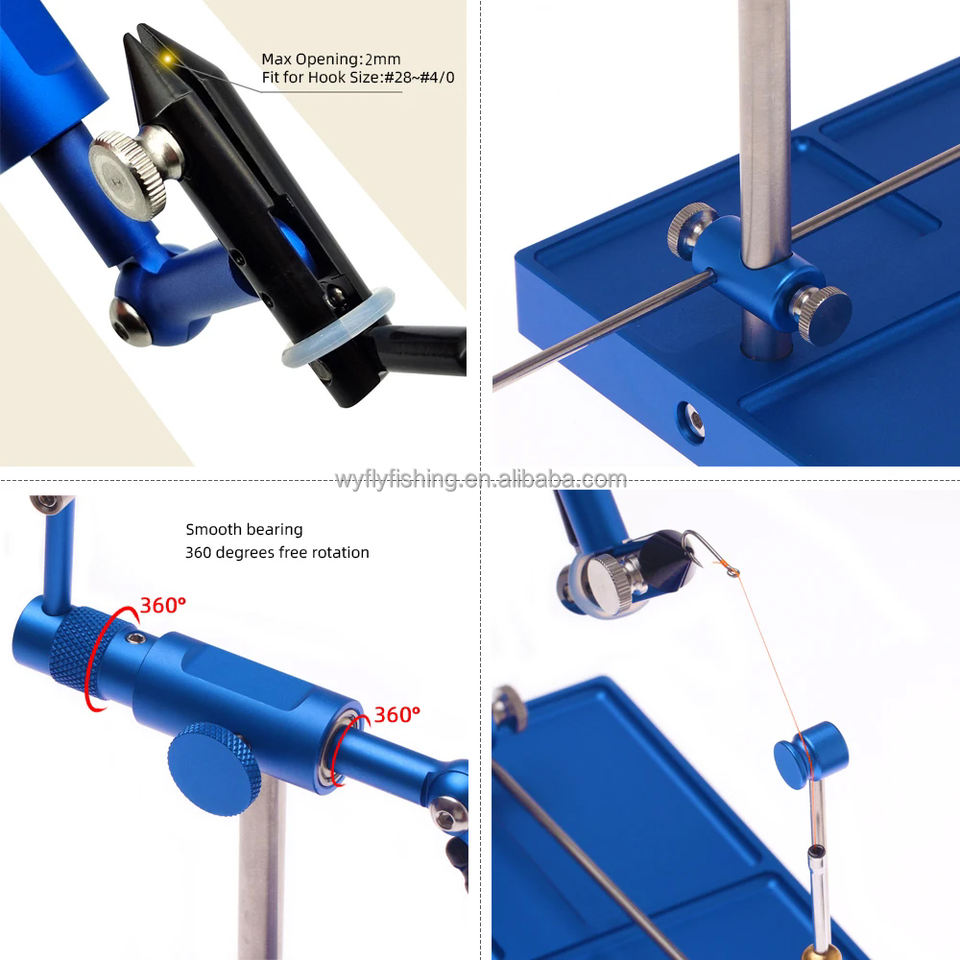 Max Opening:2mm
Fit for Hook Size:#28~#4/0

wyflyfishing.en.alibaba.com

Smooth bearing
360 degrees free rotation

360°

360°